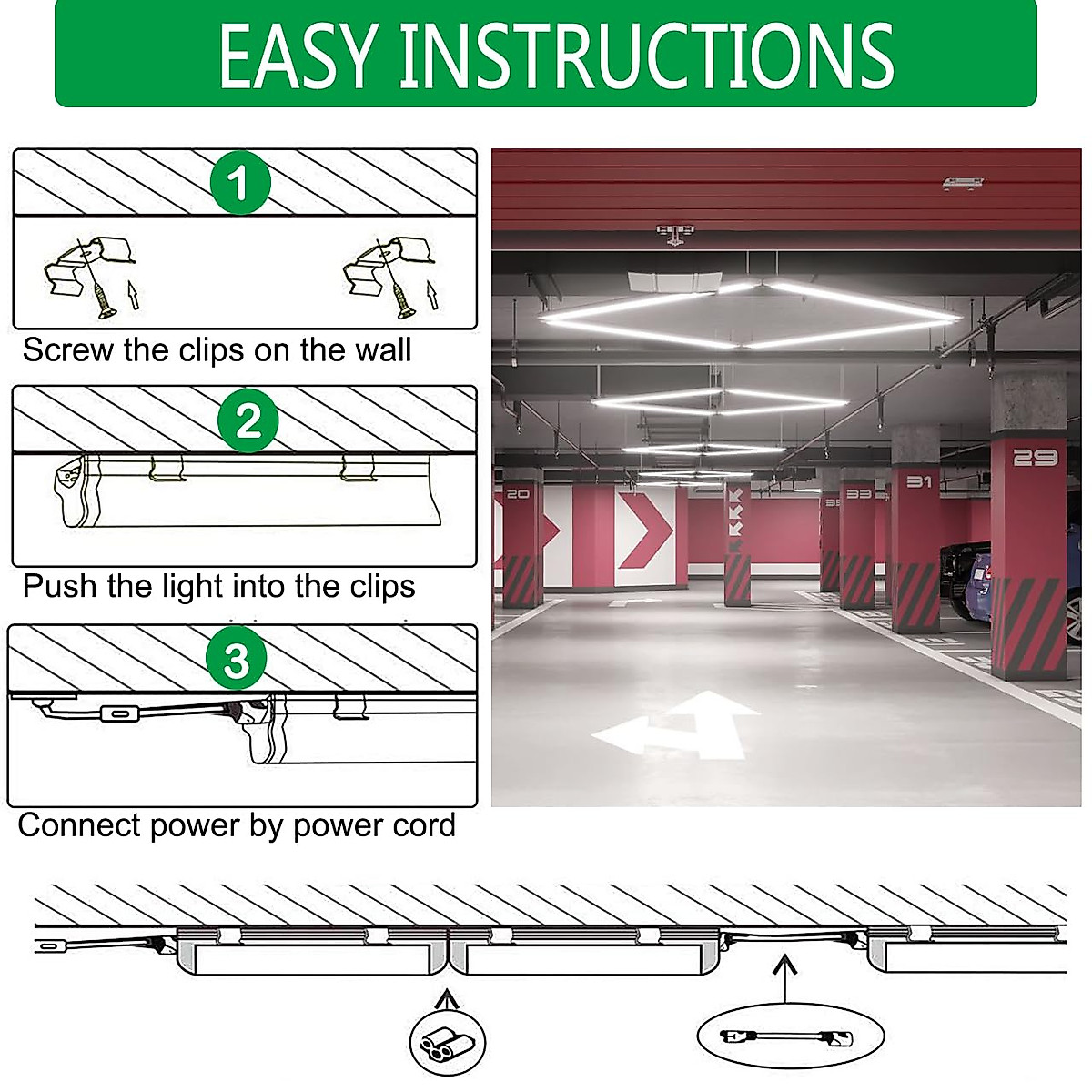 EASY INSTRUCTIONS

1

Screw the clips on the wall

2

Push the light into the clips

3

Connect power by power cord

20

33

31

29