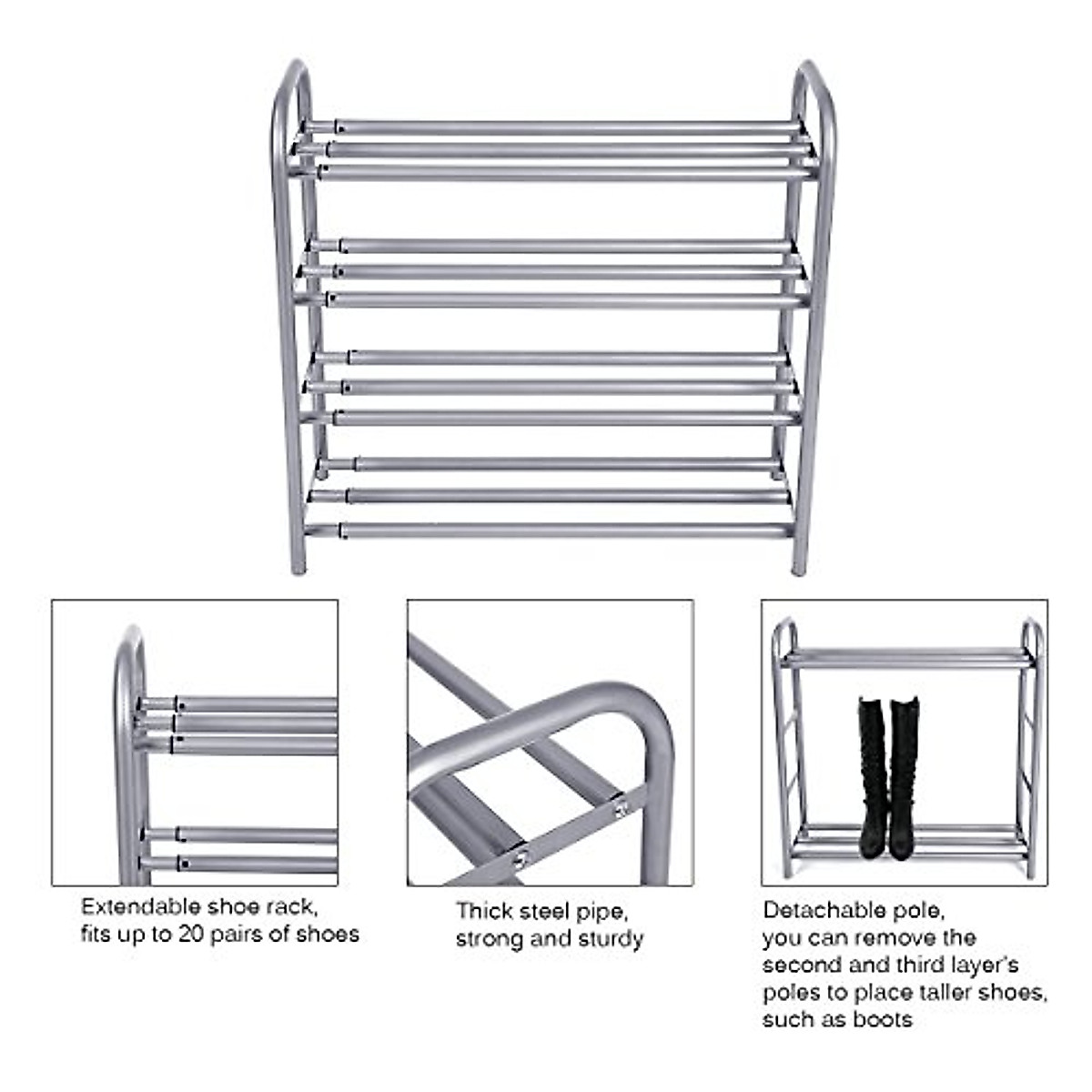 Extendable shoe rack, fits up to 20 pairs of shoes

Thick steel pipe, strong and sturdy

Detachable pole, you can remove the second and third layer's poles to place taller shoes, such as boots