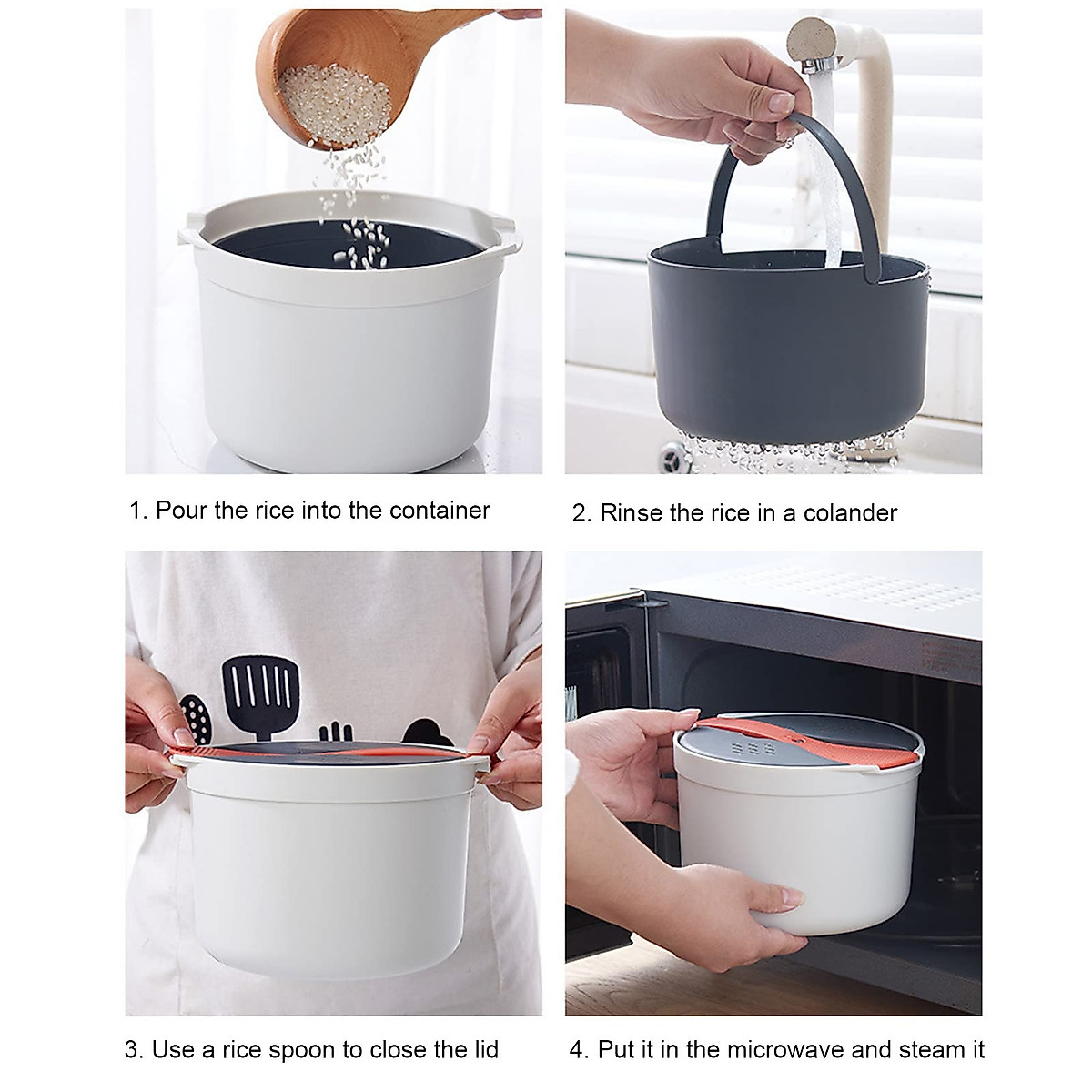 1. Pour the rice into the container

2. Rinse the rice in a colander

3. Use a rice spoon to close the lid

4. Put it in the microwave and steam it