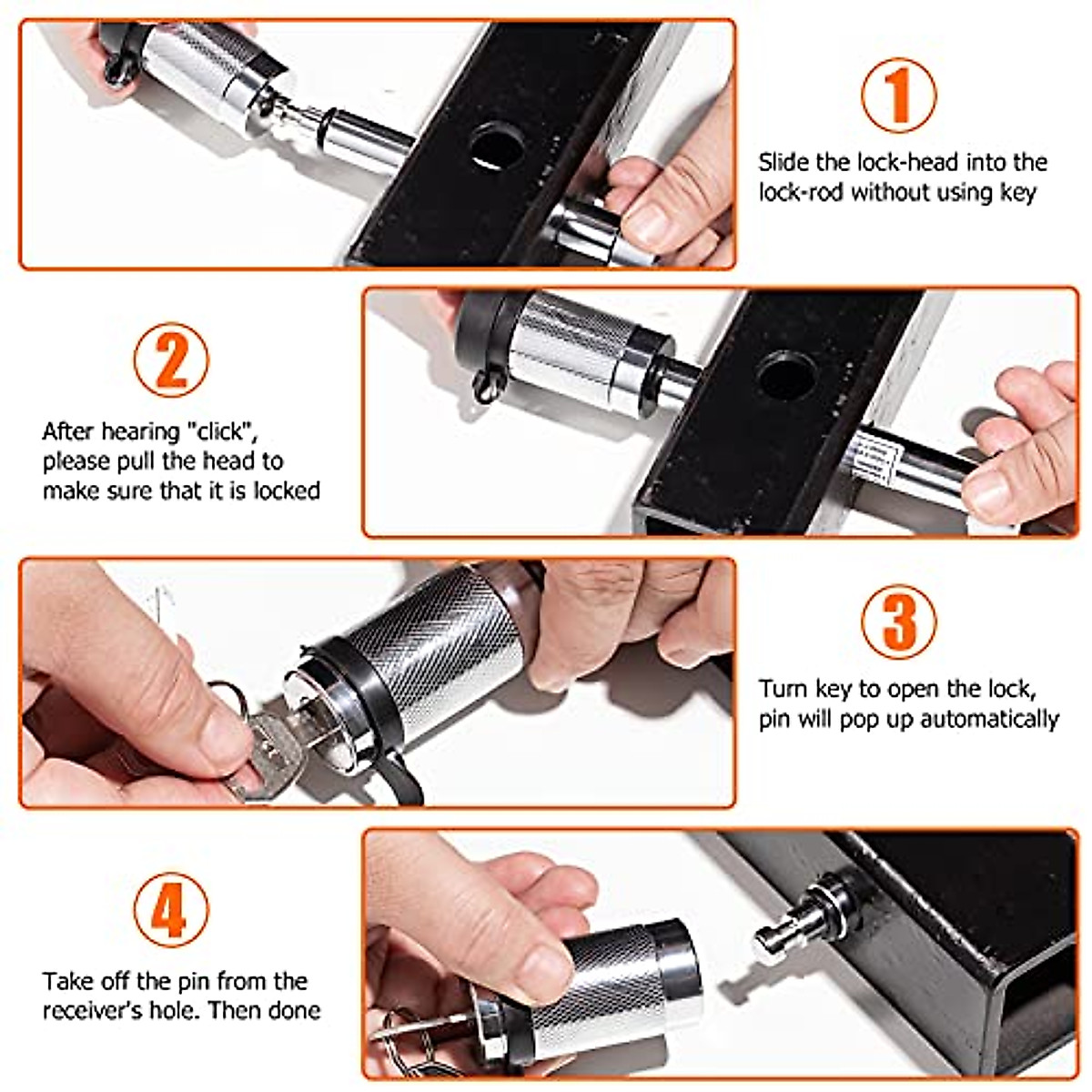 1

Slide the lock-head into the lock-rod without using key

2

After hearing "click", please pull the head to make sure that it is locked

3

Turn key to open the lock, pin will pop up automatically

4

Take off the pin from the receiver's hole. Then done