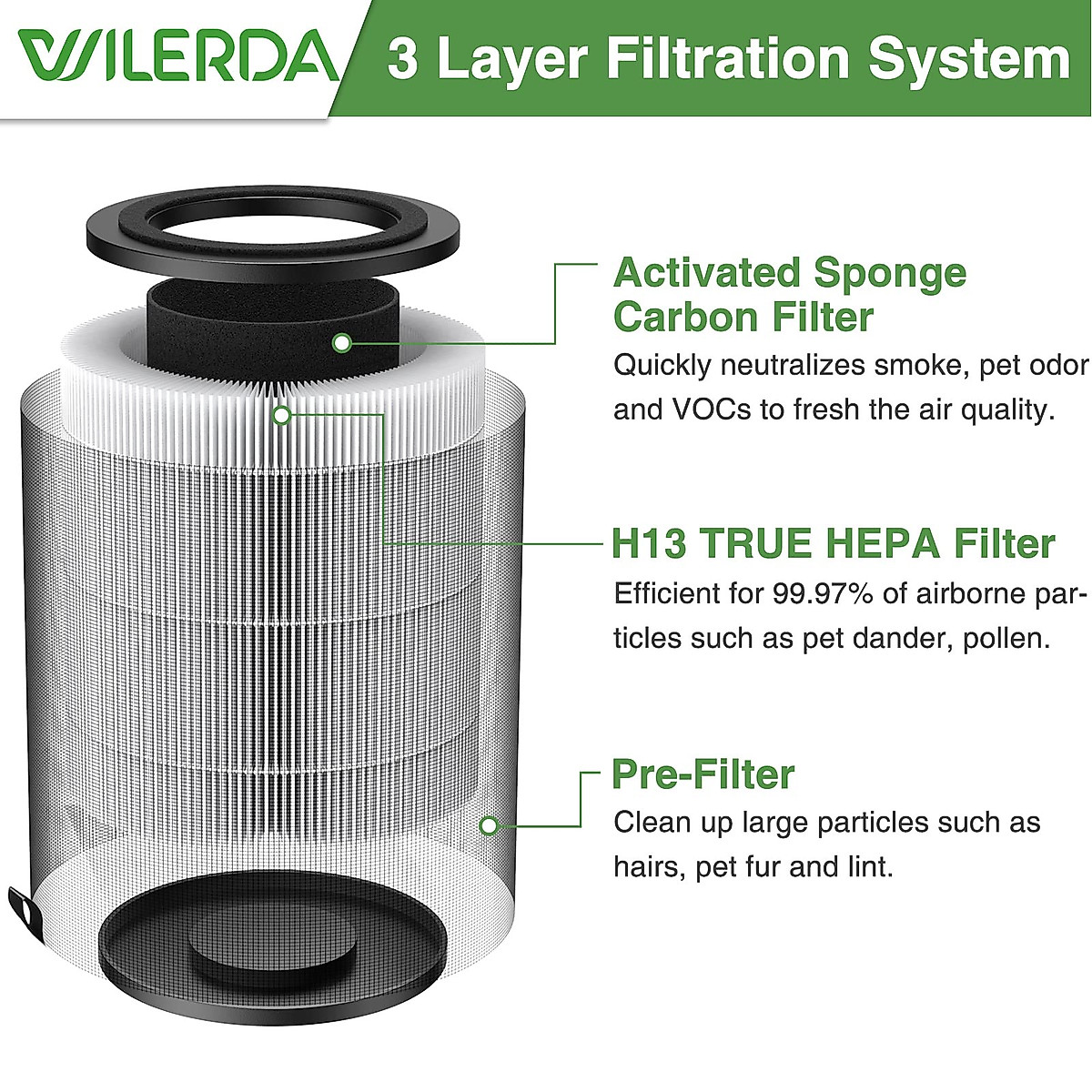 WILERDA 3 Layer Filtration System

Activated Sponge Carbon Filter
Quickly neutralizes smoke, pet odor and VOCs to fresh the air quality.

H13 TRUE HEPA Filter
Efficient for 99.97% of airborne particles such as pet dander, pollen.

Pre-Filter
Clean up large particles such as hairs, pet fur and lint.