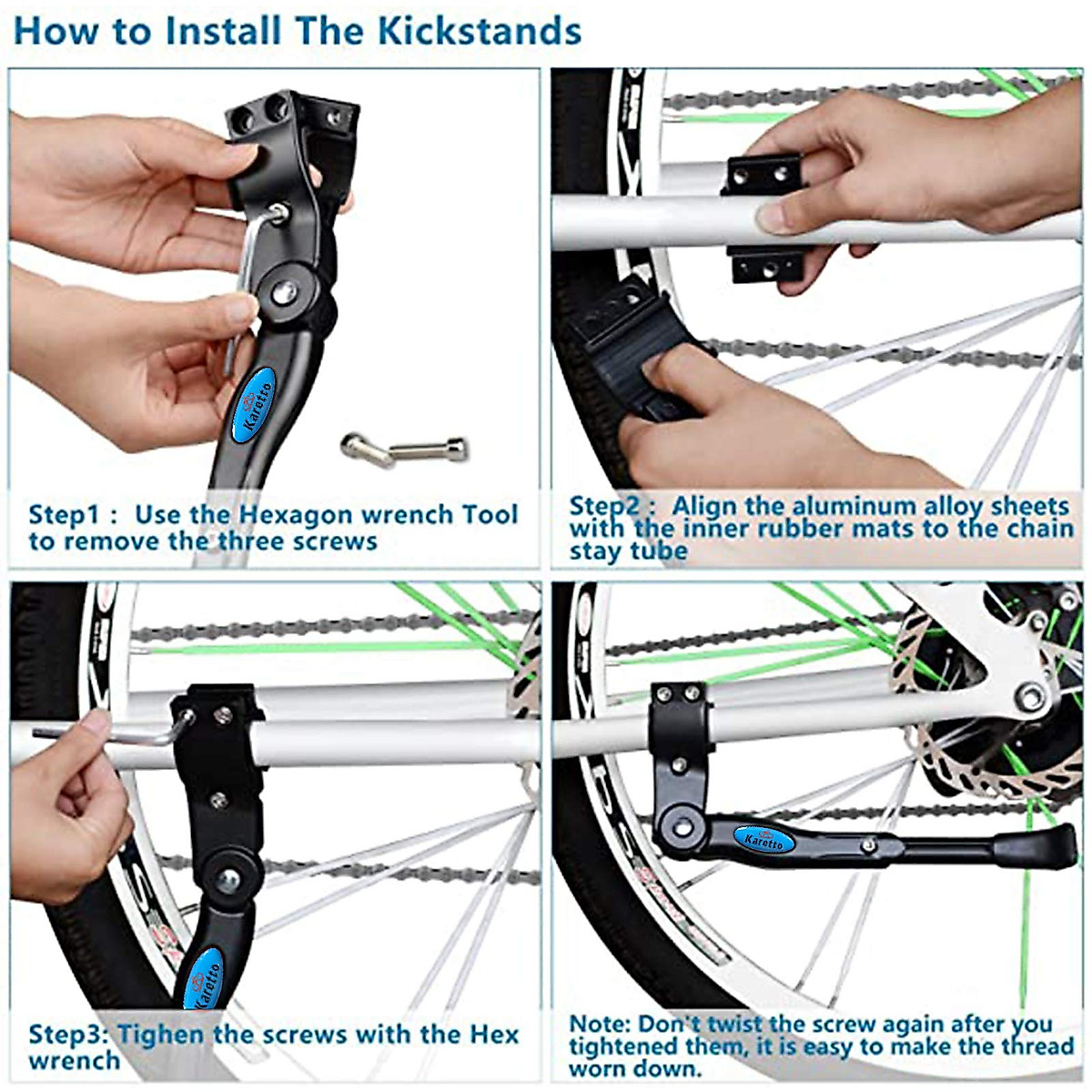 How to Install The Kickstands

Karetto

Step1 : Use the Hexagon wrench Tool to remove the three screws

Step2 : Align the aluminum alloy sheets with the inner rubber mats to the chain stay tube

Karetto

Step3: Tighen the screws with the Hex wrench

Karetto

Note: Don't twist the screw again after you tightened them, it is easy to make the thread worn down.