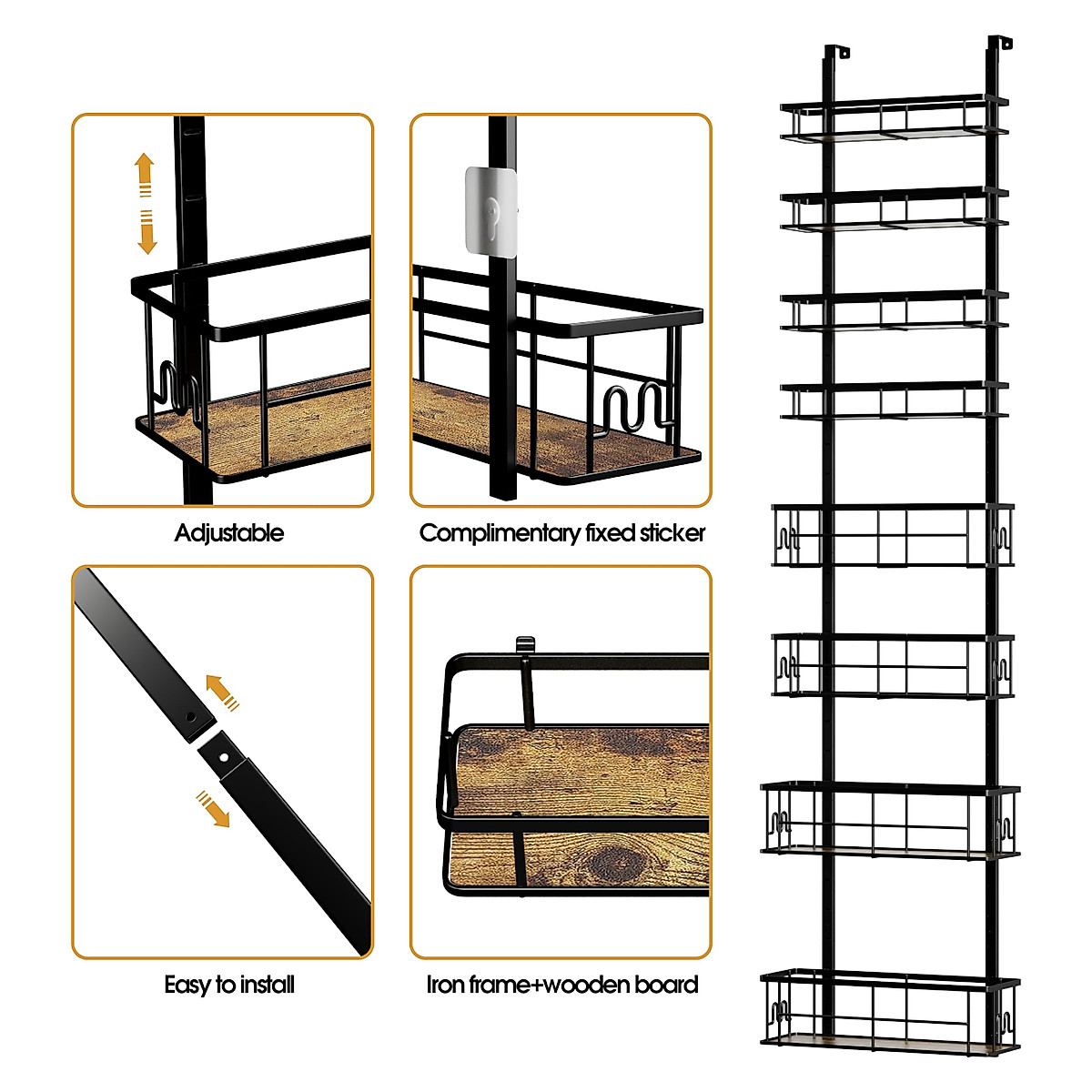 Adjustable

Complimentary fixed sticker

Easy to install

Iron frame+wooden board