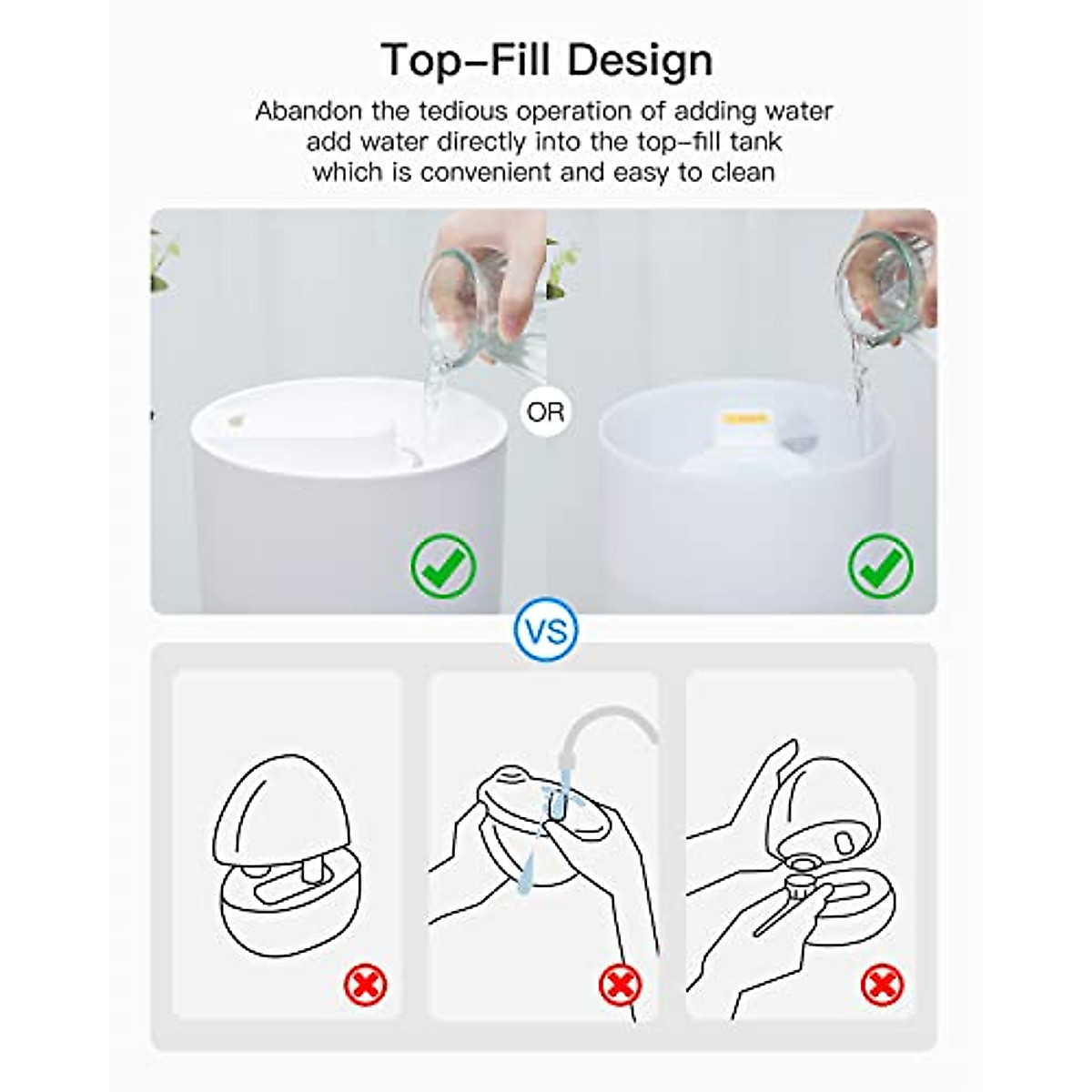 Top-Fill Design

Abandon the tedious operation of adding water add water directly into the top-fill tank which is convenient and easy to clean

OR

VS