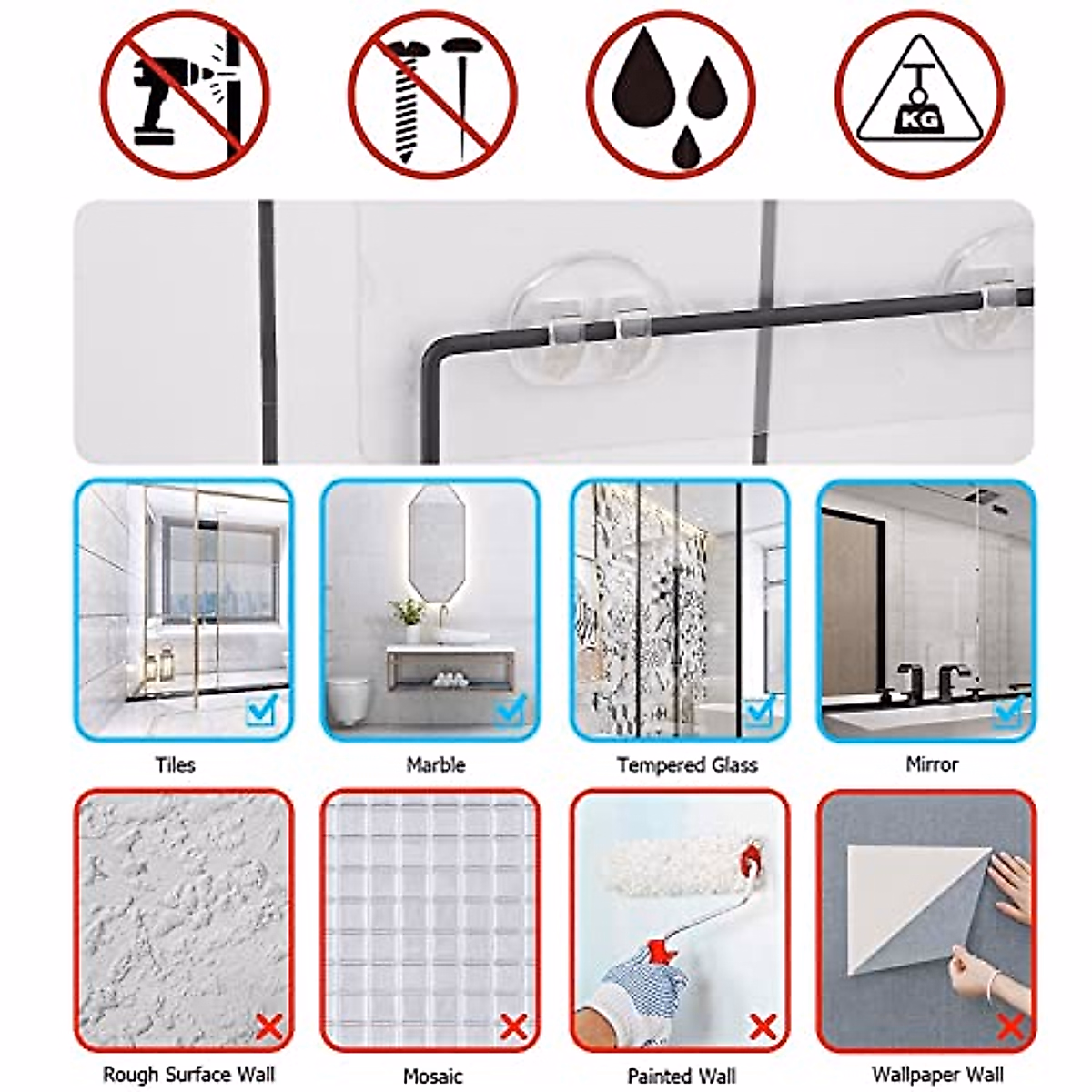 KG

Tiles

Marble

Tempered Glass

Mirror

Rough Surface Wall

Mosaic

Painted Wall

Wallpaper Wall