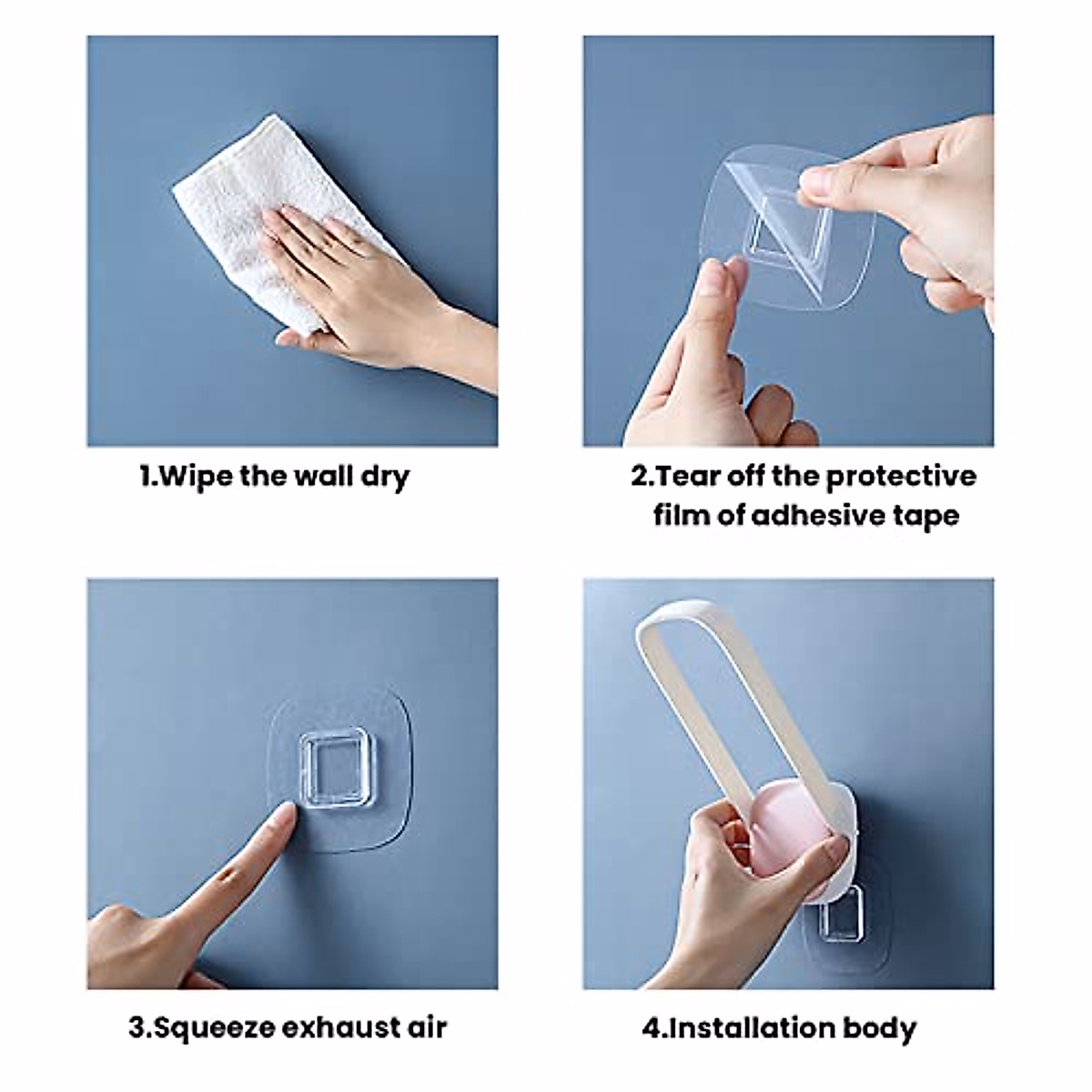 1.Wipe the wall dry

2.Tear off the protective film of adhesive tape

3.Squeeze exhaust air

4.Installation body