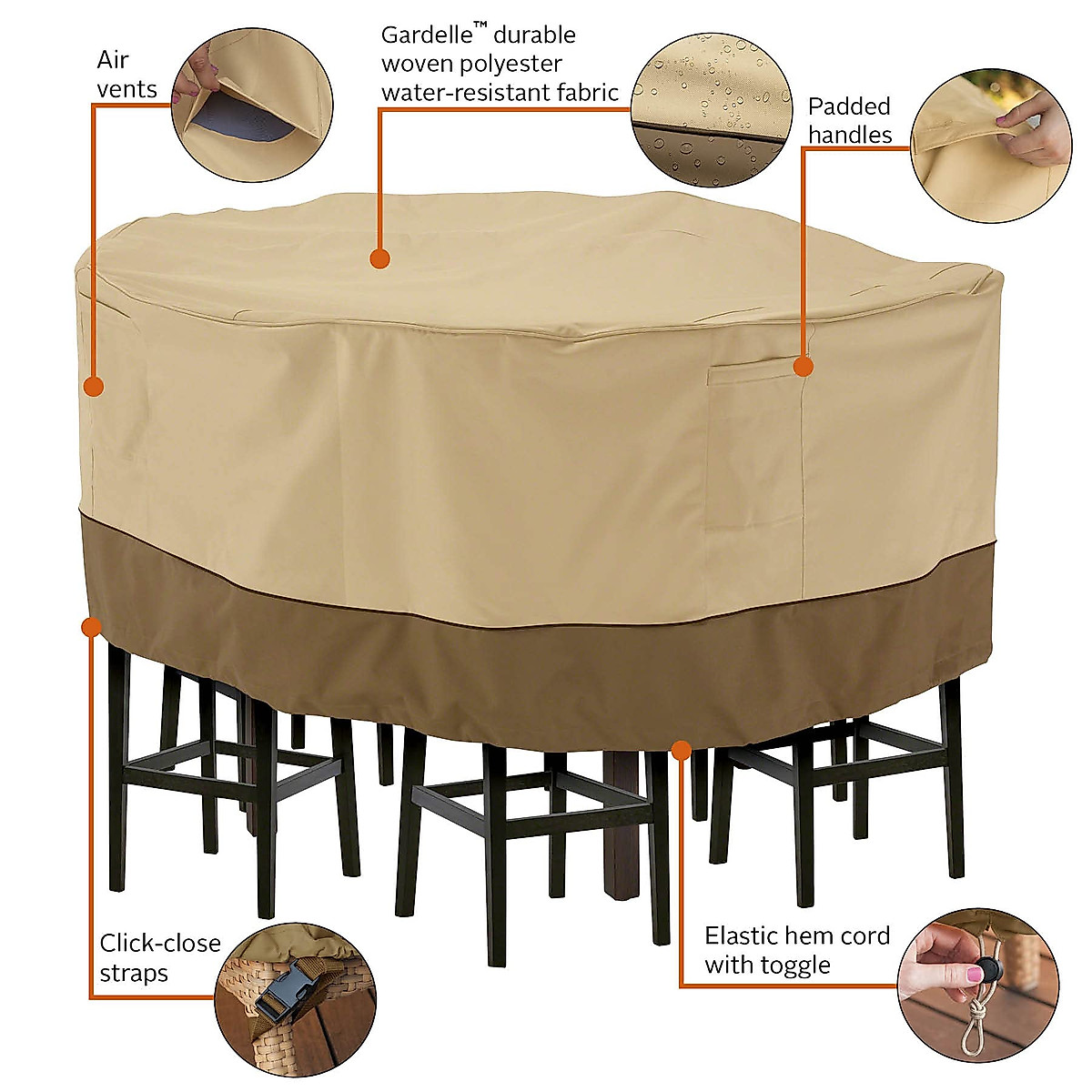 Air vents

Gardelle™ durable woven polyester water-resistant fabric

Padded handles

Click-close straps

Elastic hem cord with toggle