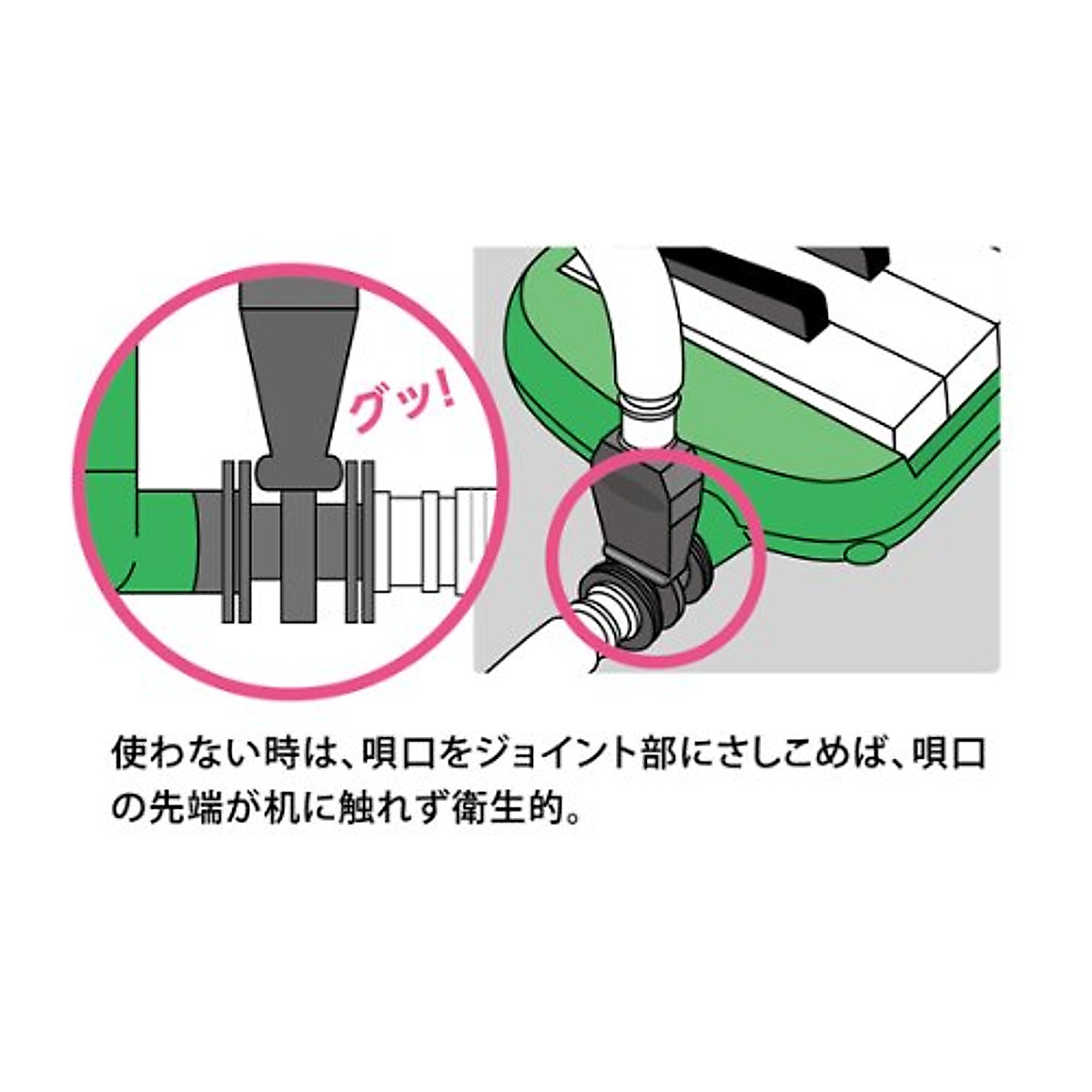 グッ!

使わない時は、唄口をジョイント部にさしこめば、唄口の先端が机に触れず衛生的。