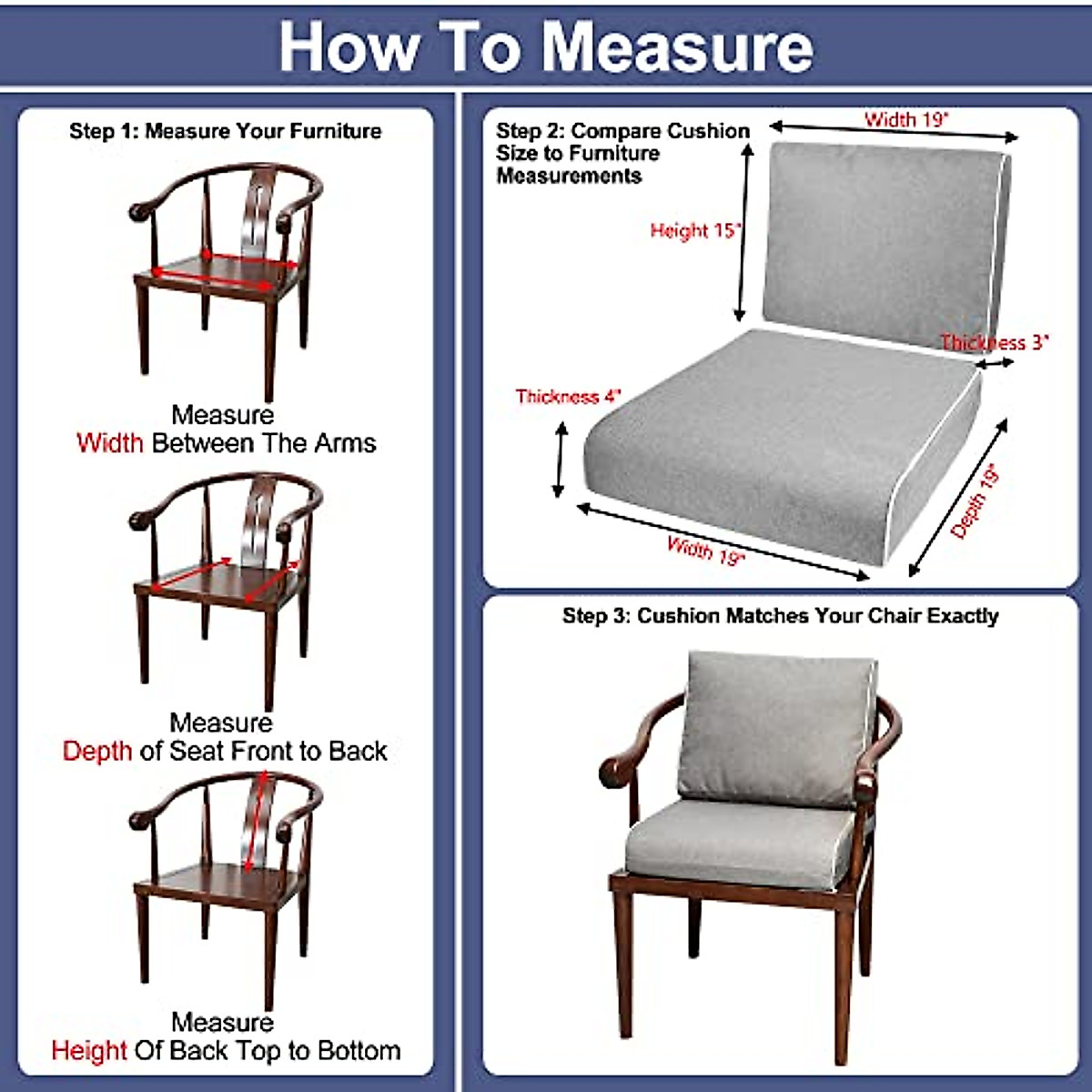 How To Measure

Step 1: Measure Your Furniture

Measure
Width Between The Arms

Measure
Depth of Seat Front to Back

Measure
Height Of Back Top to Bottom

Step 2: Compare Cushion Size to Furniture Measurements

Width 19"

Height 15"

Thickness 3"

Thickness 4"

Width 19"

Depth 19"

Step 3: Cushion Matches Your Chair Exactly