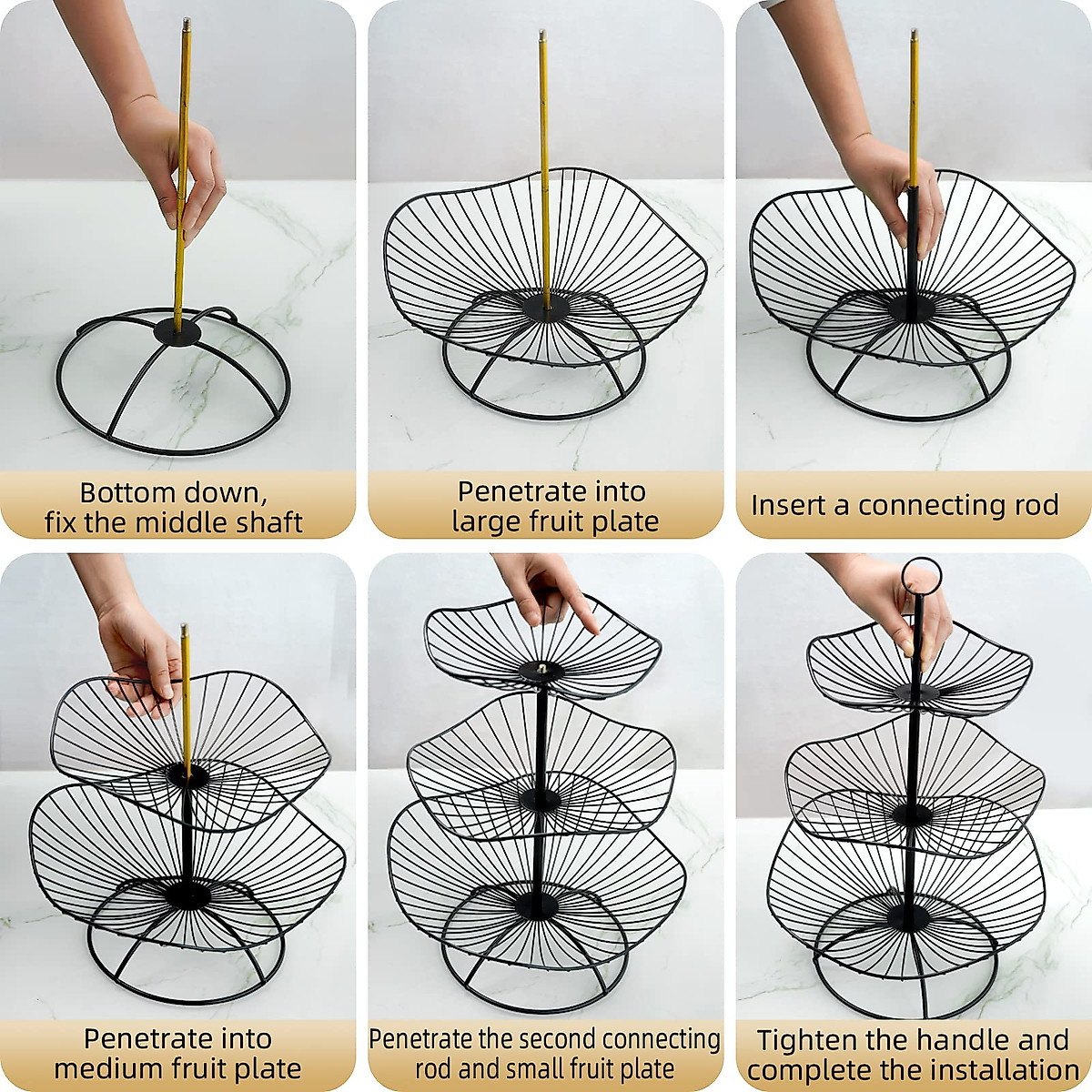 Bottom down, fix the middle shaft

Penetrate into large fruit plate

Insert a connecting rod

Penetrate into medium fruit plate

Penetrate the second connecting rod and small fruit plate

Tighten the handle and complete the installation