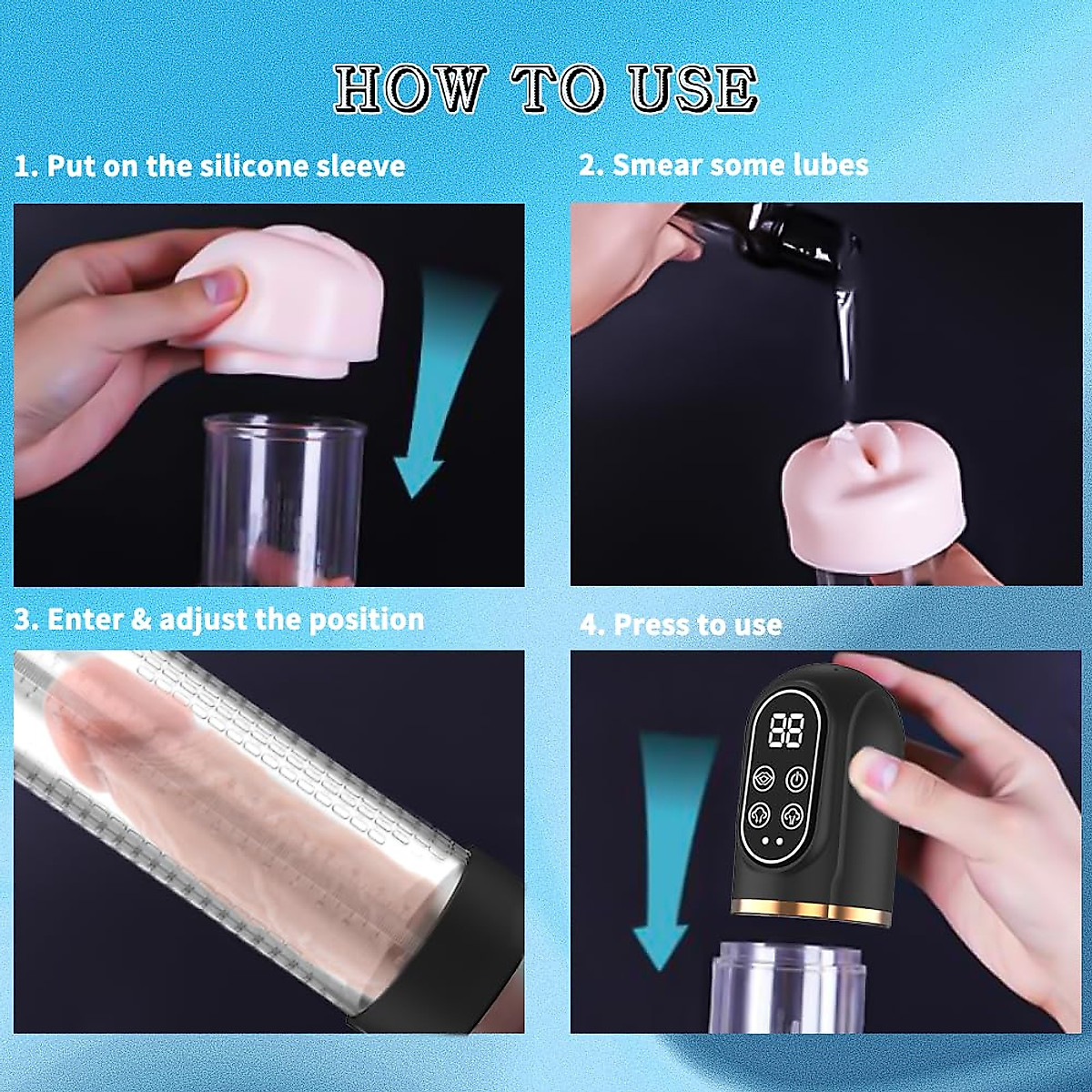 HOW TO USE

1. Put on the silicone sleeve

2. Smear some lubes

3. Enter & adjust the position

4. Press to use

88