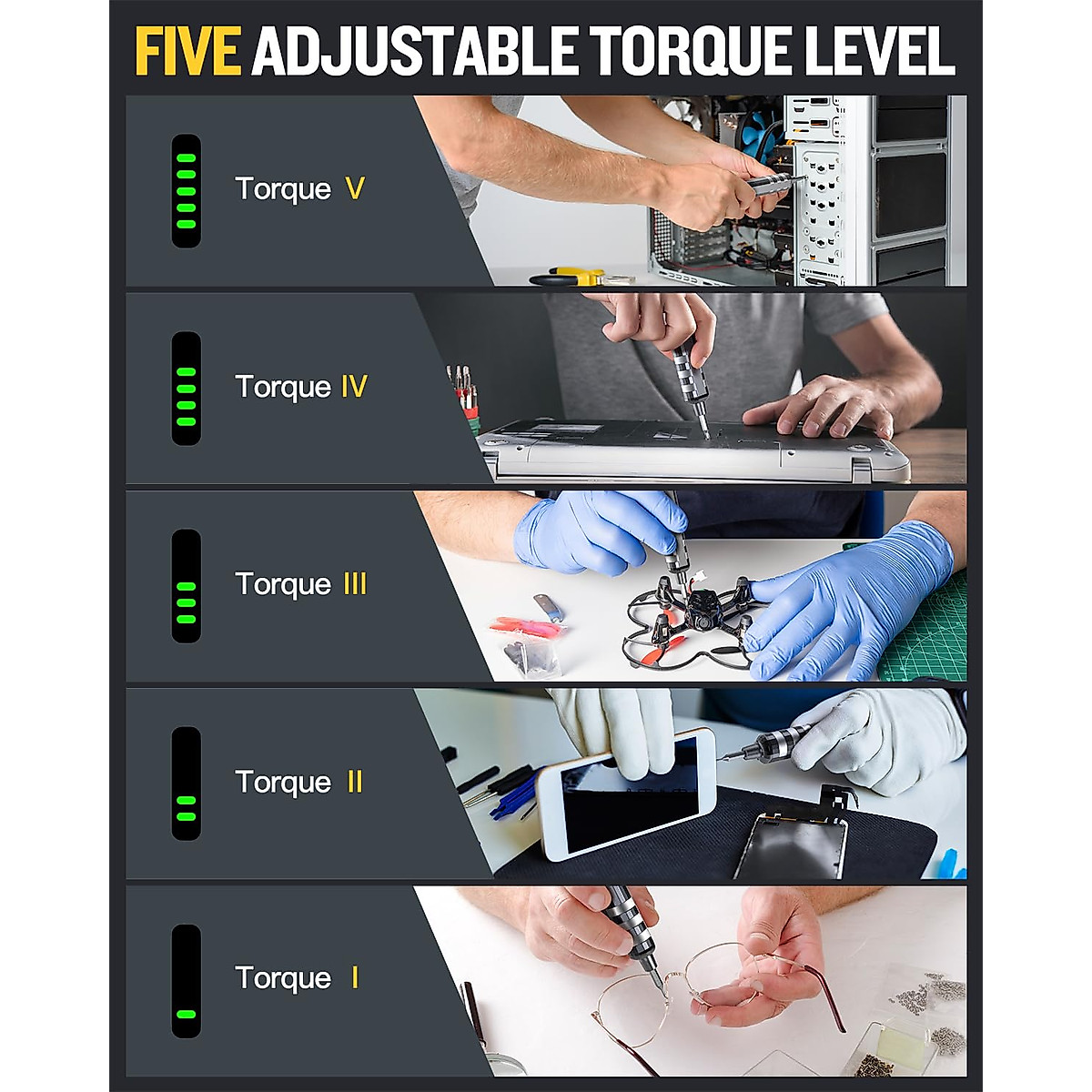 FIVE ADJUSTABLE TORQUE LEVEL

Torque V

Torque IV

Torque III

Torque II

Torque I