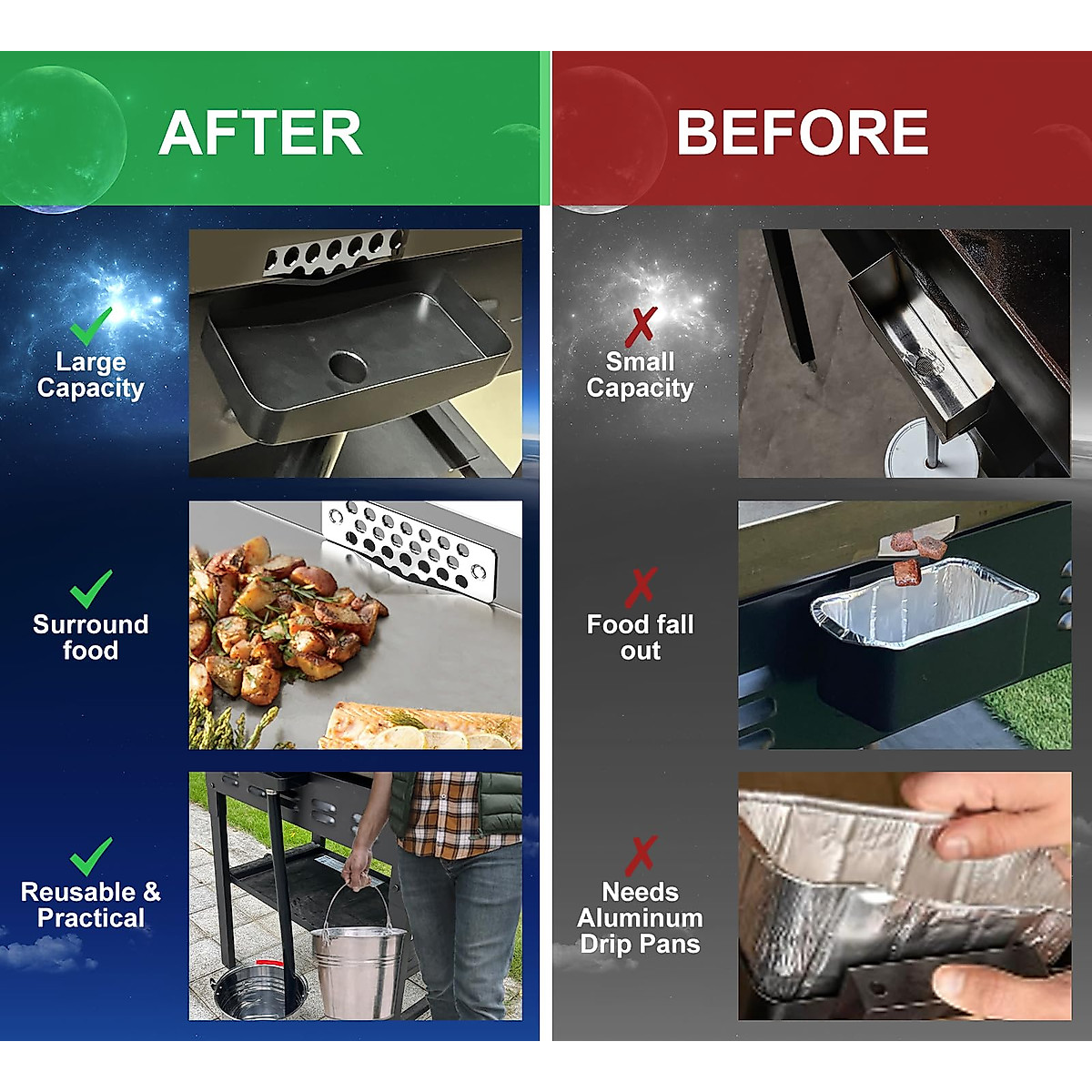 AFTER

Large Capacity

Surround food

Reusable & Practical

BEFORE

Small Capacity

Food fall out

Needs Aluminum Drip Pans