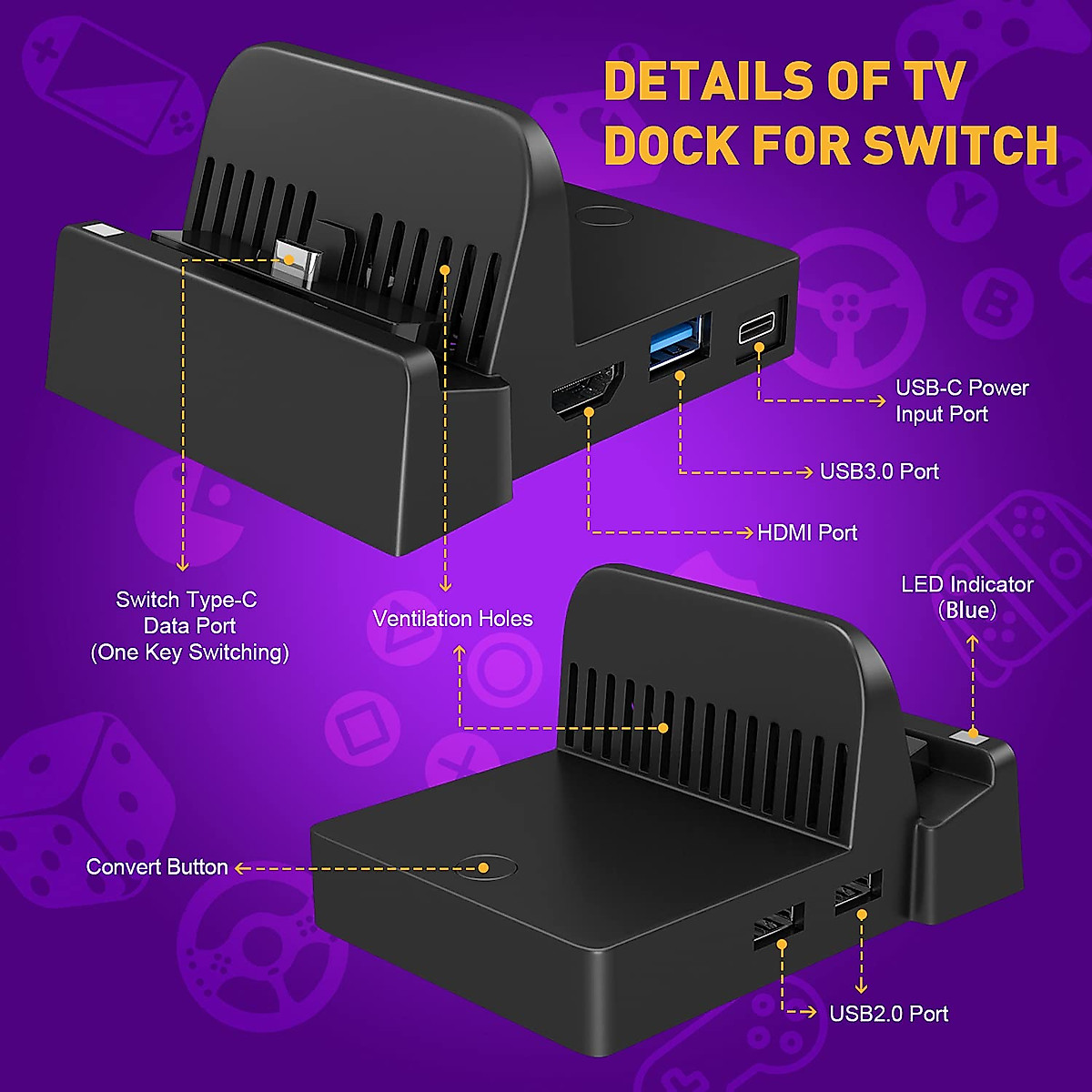 DETAILS OF TV DOCK FOR SWITCH

USB-C Power Input Port

USB3.0 Port

HDMI Port

Switch Type-C Data Port (One Key Switching)

Ventilation Holes

LED Indicator (Blue)

Convert Button

USB2.0 Port