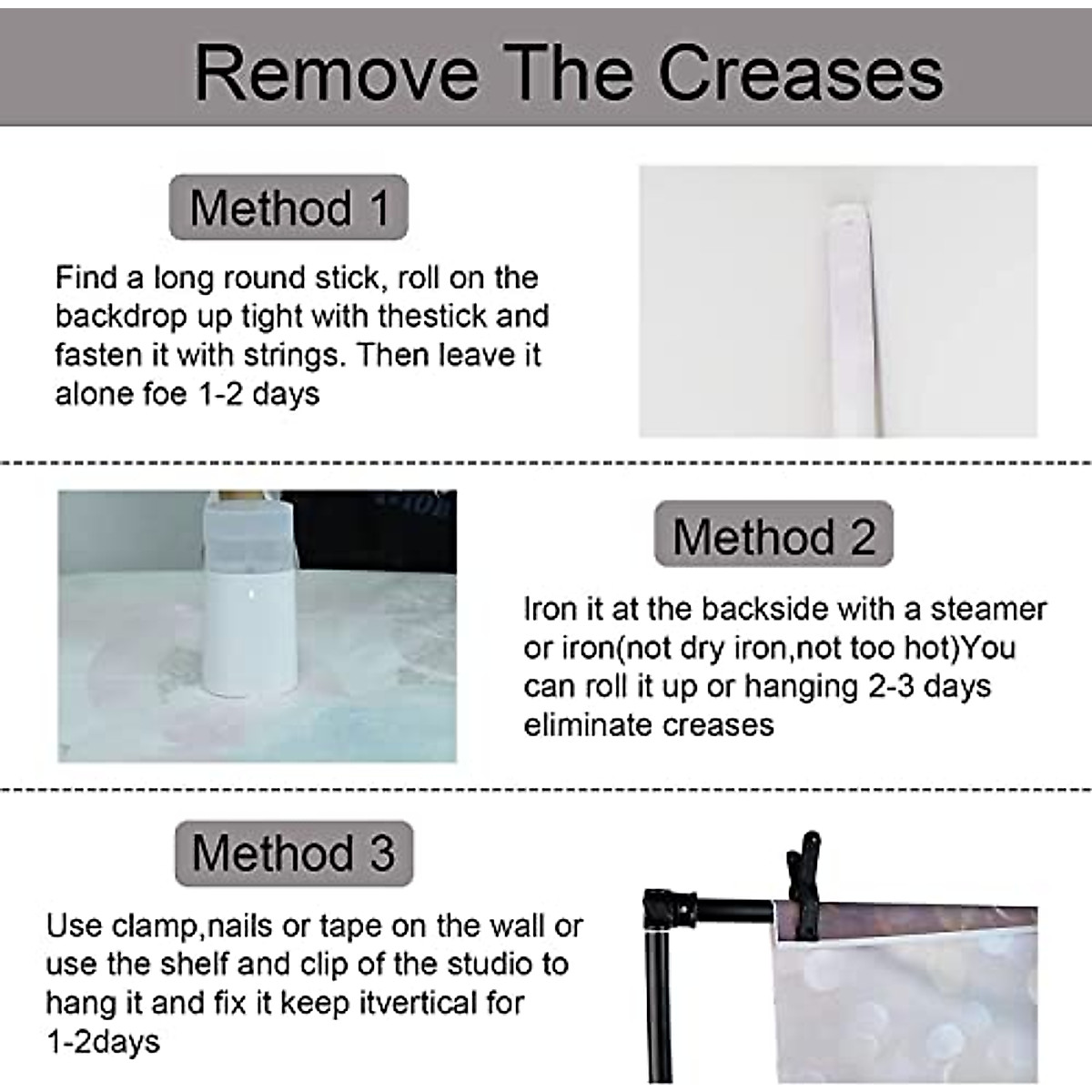 Remove The Creases

Method 1

Find a long round stick, roll on the backdrop up tight with thestick and fasten it with strings. Then leave it alone foe 1-2 days

Method 2

Iron it at the backside with a steamer or iron(not dry iron,not too hot)You can roll it up or hanging 2-3 days eliminate creases

Method 3

Use clamp,nails or tape on the wall or use the shelf and clip of the studio to hang it and fix it keep itvertical for 1-2days