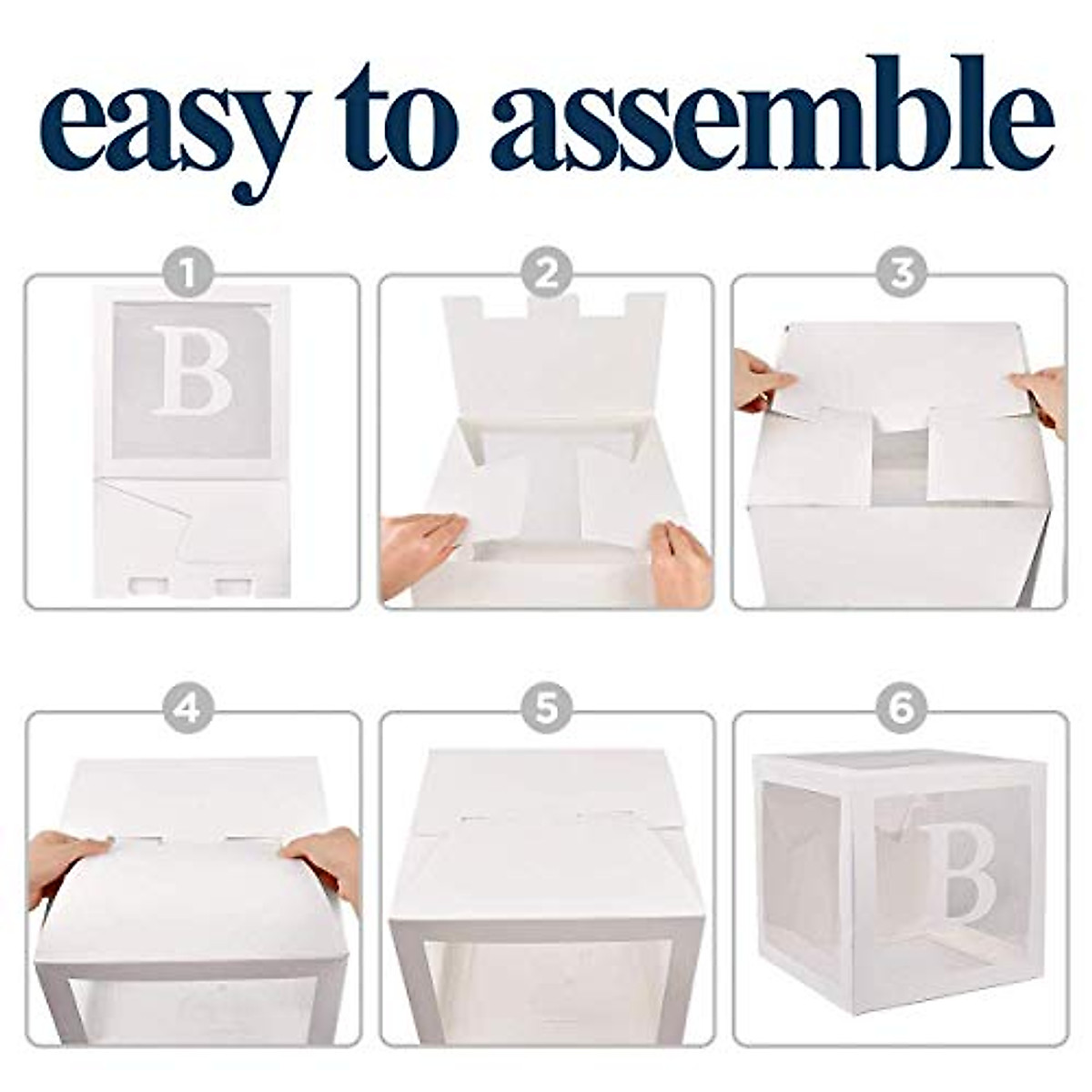 easy to assemble

1

B

2

3

4

5

6

B