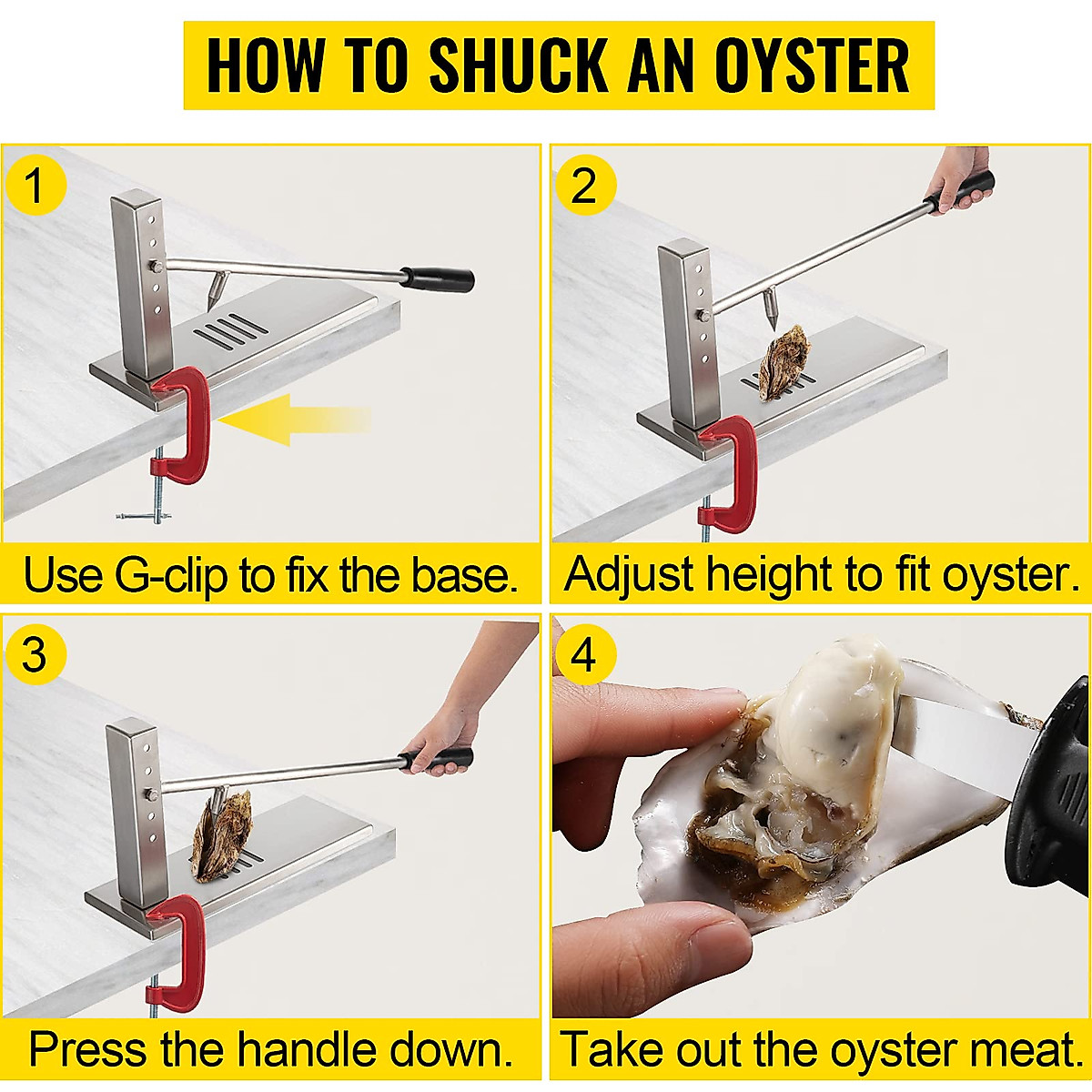 HOW TO SHUCK AN OYSTER

1

Use G-clip to fix the base.

2

Adjust height to fit oyster.

3

Press the handle down.

4

Take out the oyster meat.