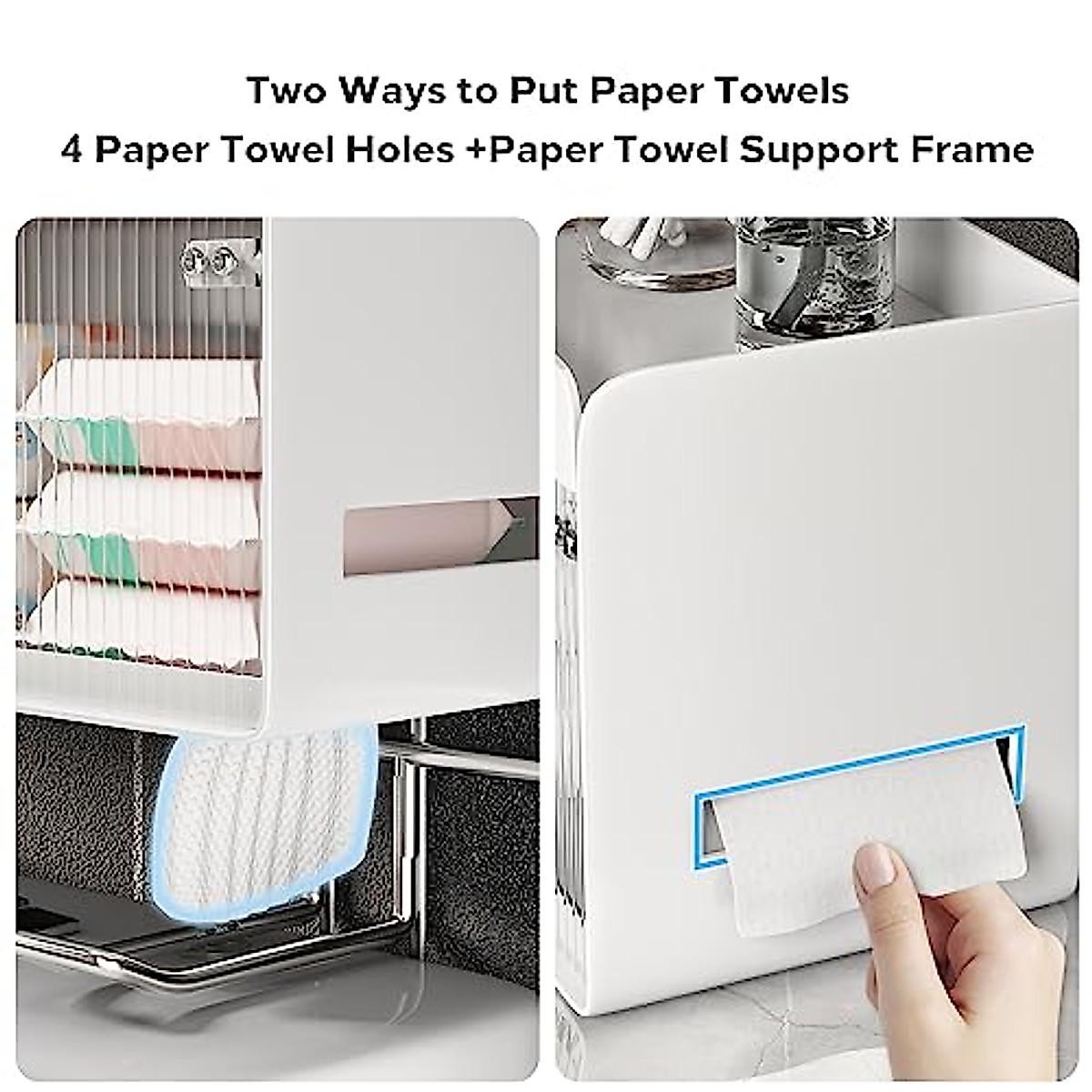 Two Ways to Put Paper Towels
4 Paper Towel Holes +Paper Towel Support Frame