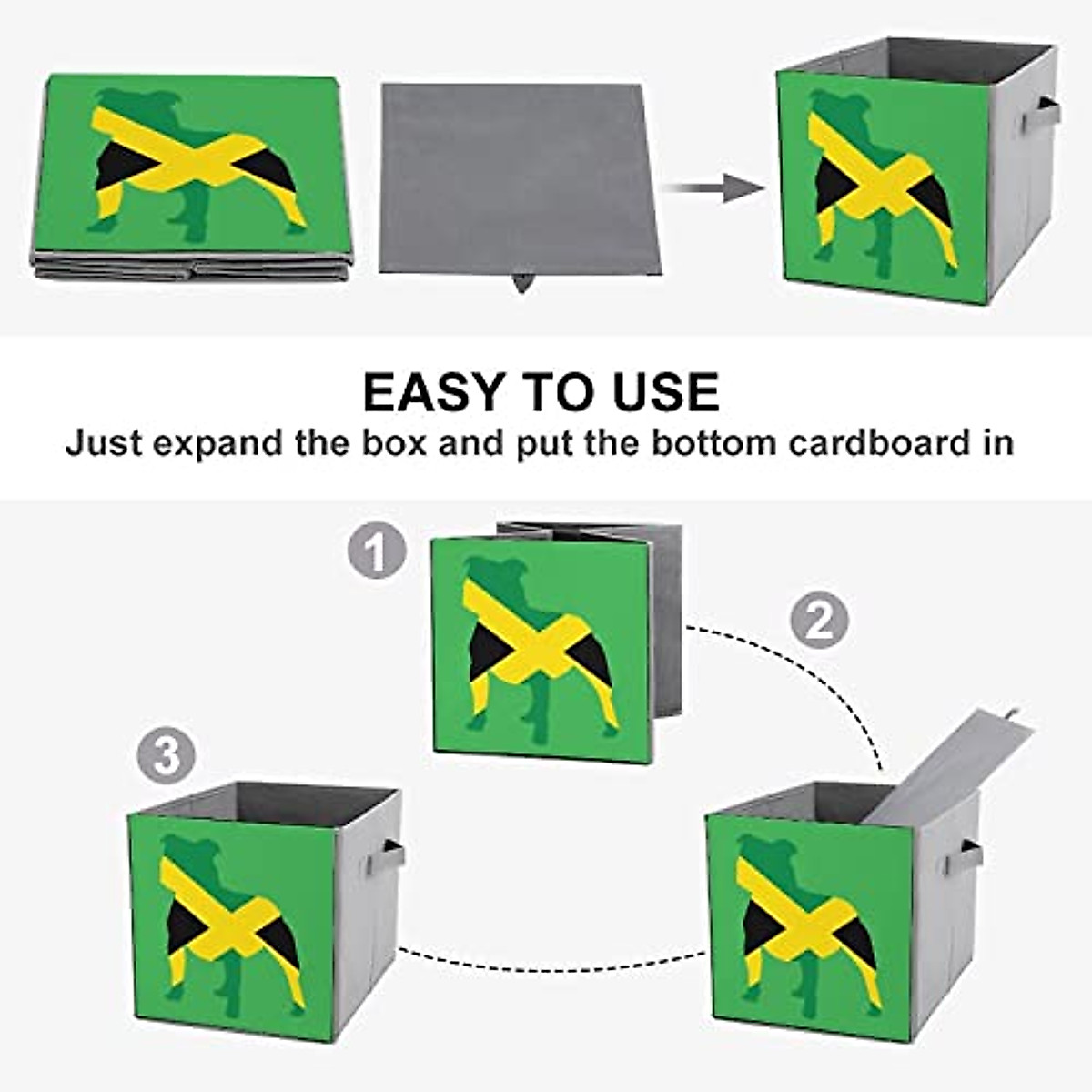 EASY TO USE
Just expand the box and put the bottom cardboard in

1

2

3