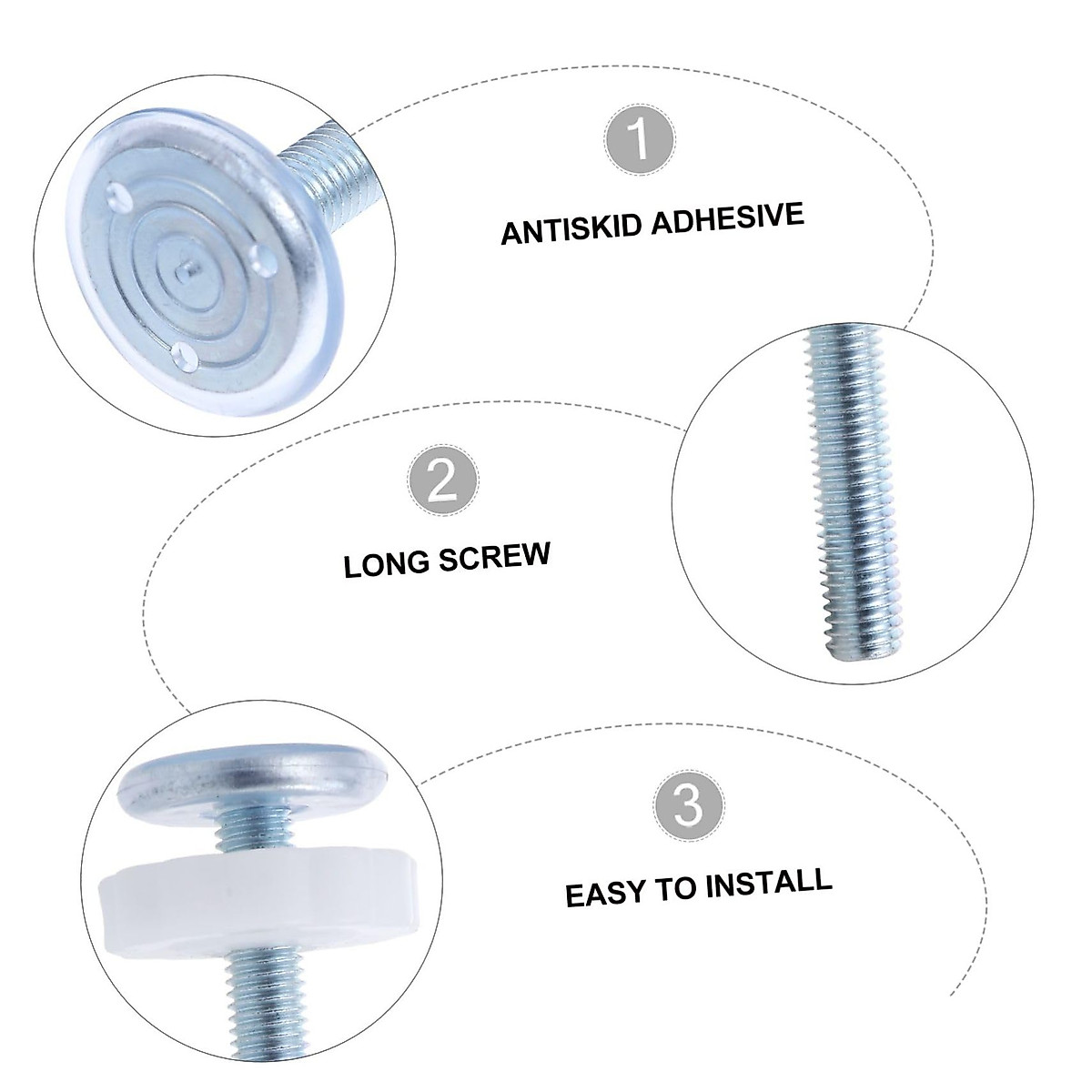 1

ANTISKID ADHESIVE

2

LONG SCREW

3

EASY TO INSTALL