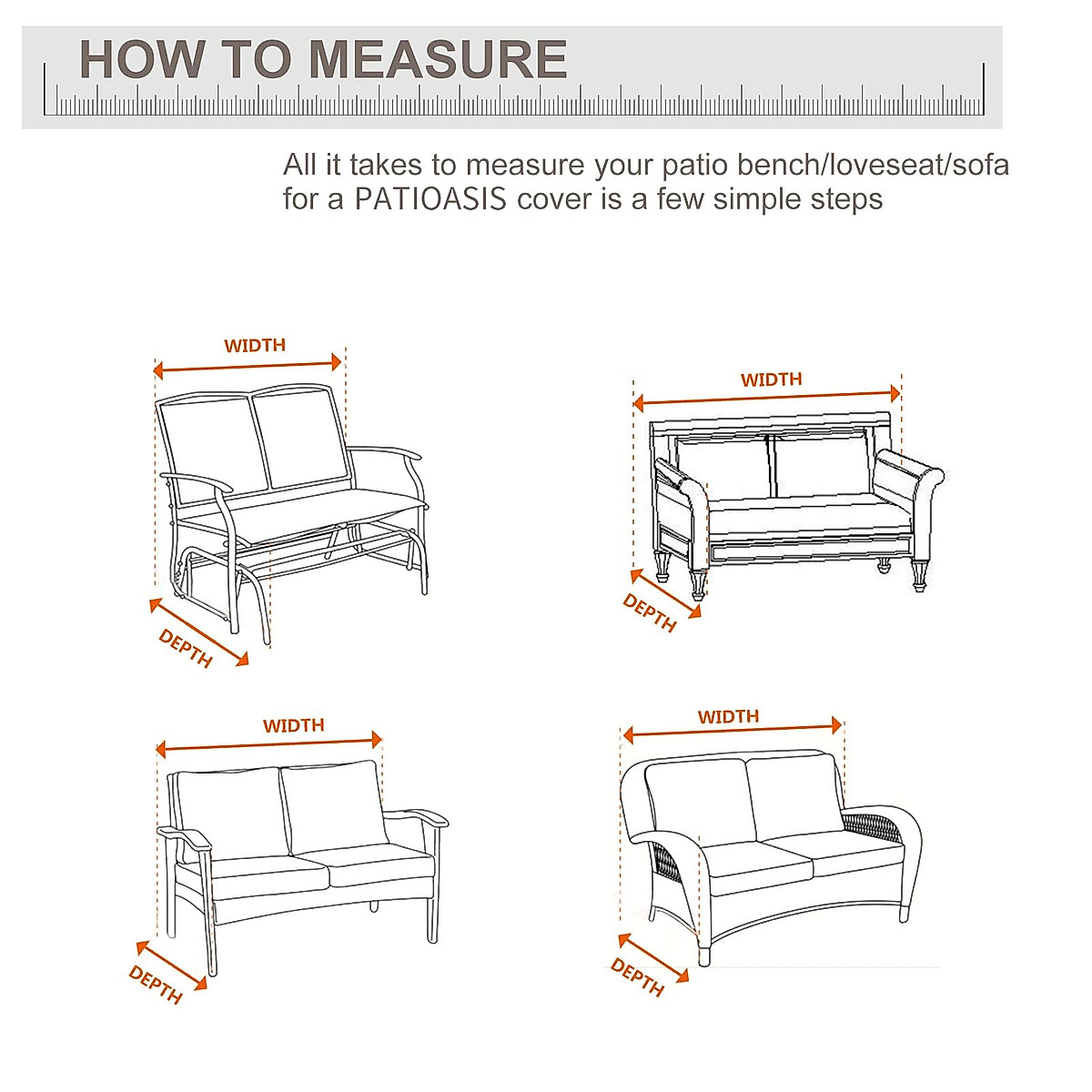 HOW TO MEASURE

All it takes to measure your patio bench/loveseat/sofa for a PATIOASIS cover is a few simple steps

WIDTH

DEPTH

WIDTH

DEPTH

WIDTH

DEPTH

WIDTH

DEPTH