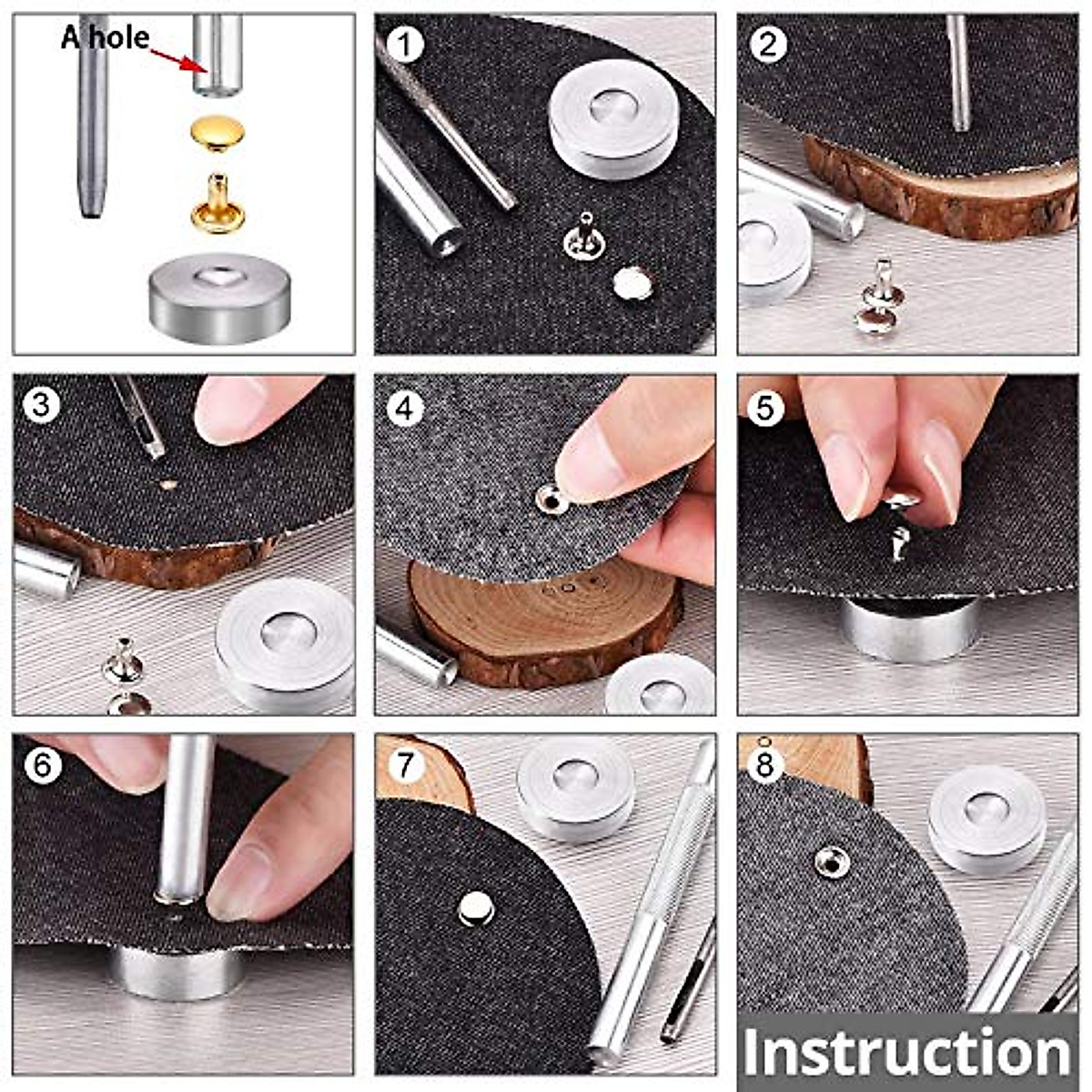 A hole
1
2
3
4
5
6
7
8
Instruction