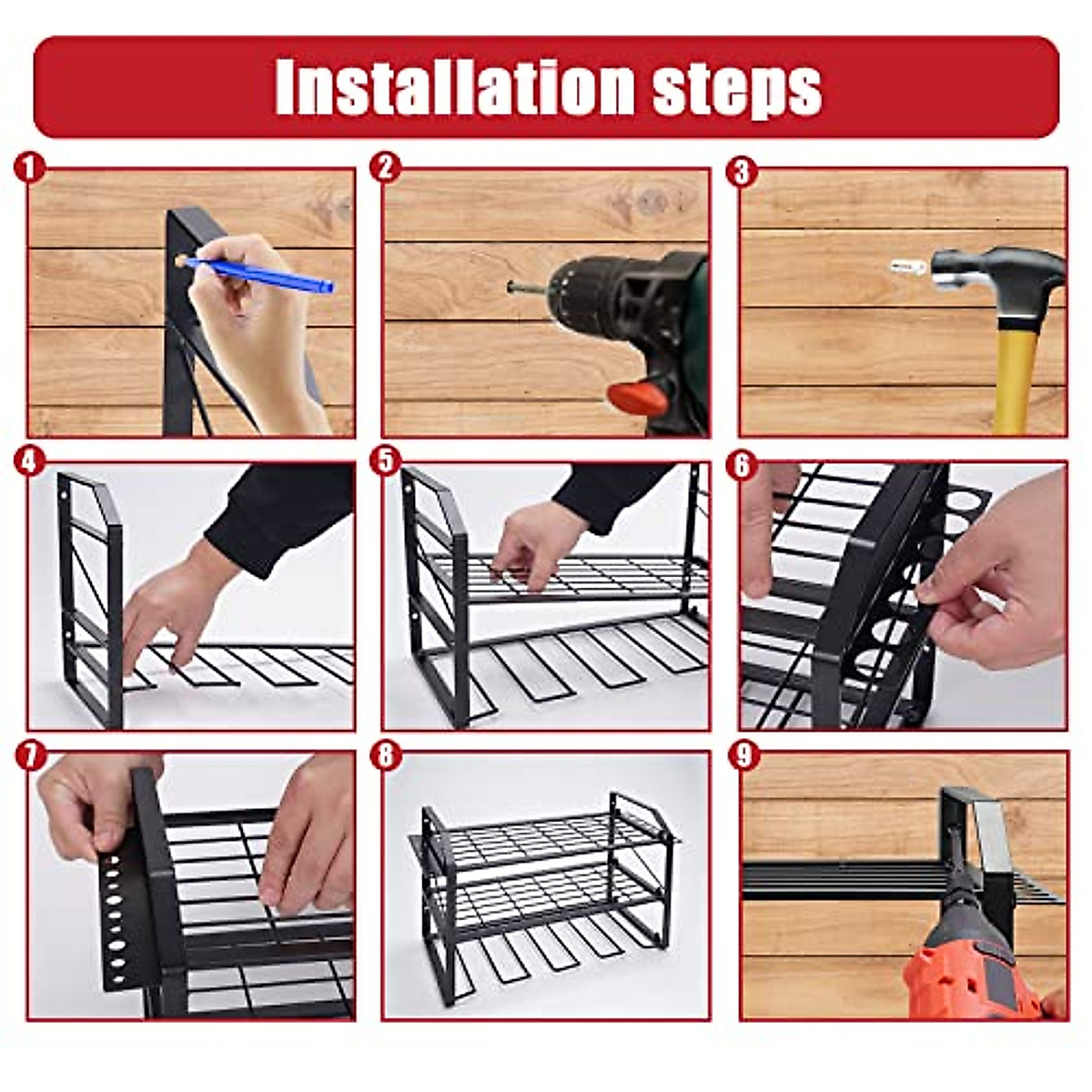 Installation steps

1

2

3

4

5

6

7

8

9