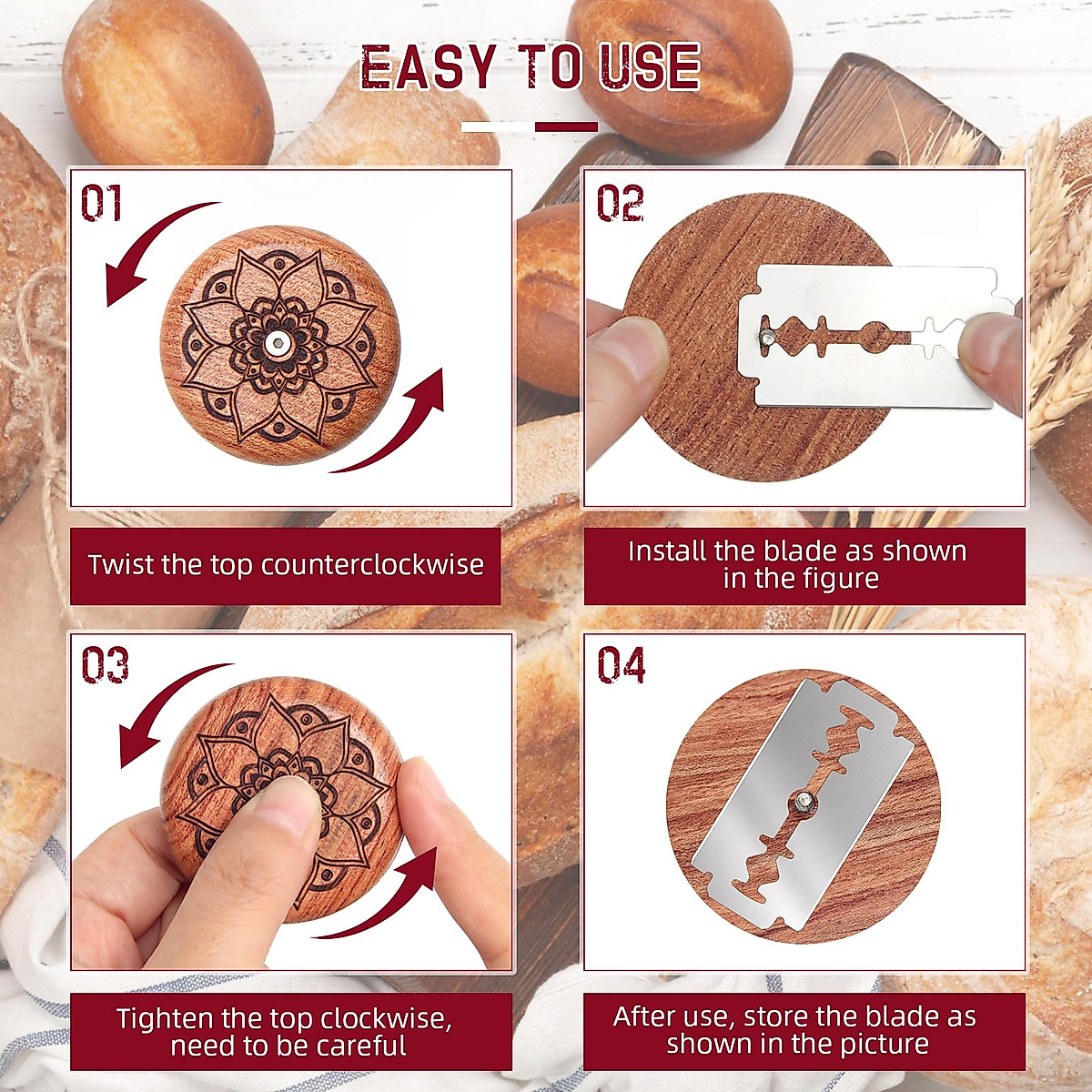 EASY TO USE

01

Twist the top counterclockwise

02

Install the blade as shown in the figure

03

Tighten the top clockwise, need to be careful

04

After use, store the blade as shown in the picture