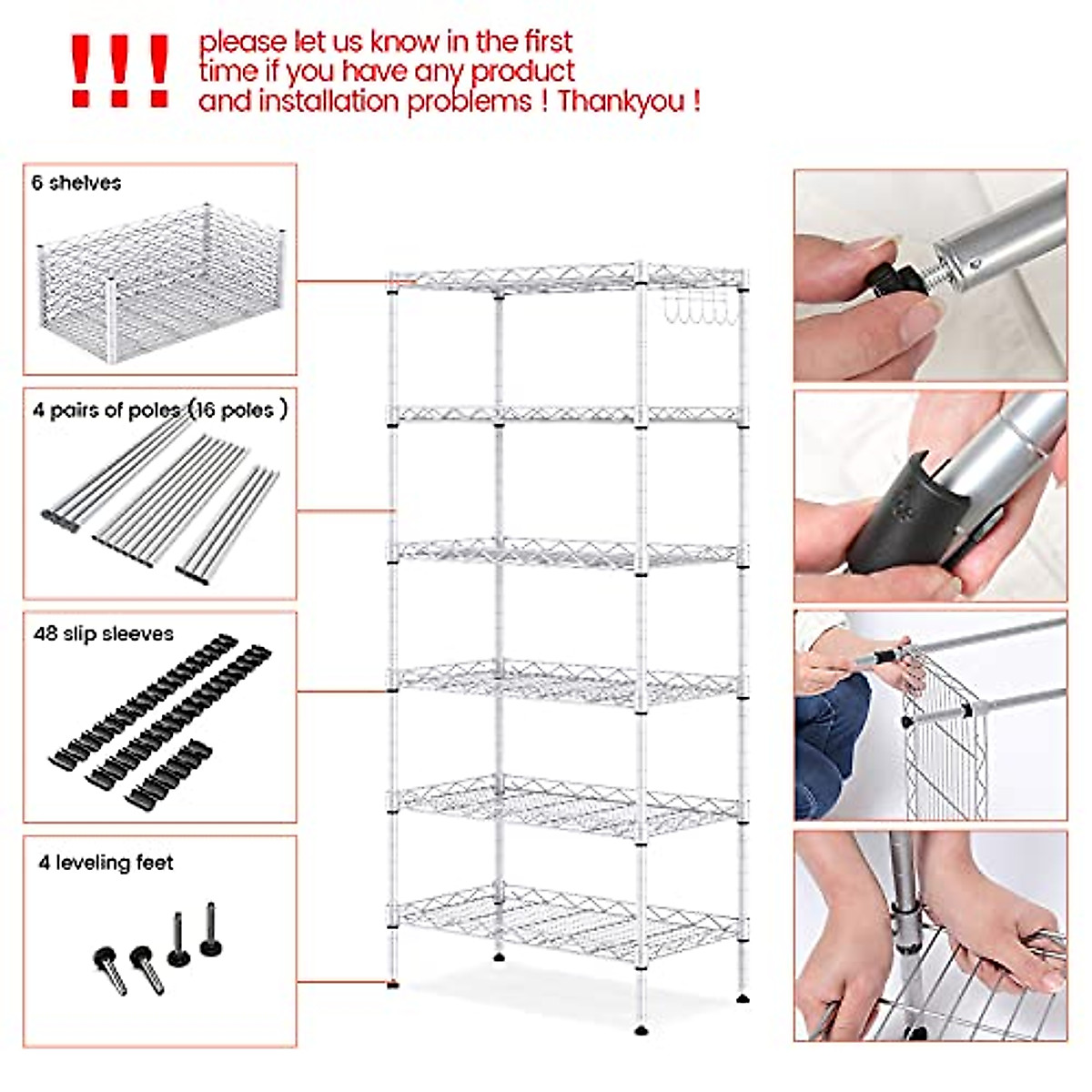 !!! please let us know in the first time if you have any product and installation problems ! Thankyou !

6 shelves

4 pairs of poles (16 poles )

48 slip sleeves

4 leveling feet