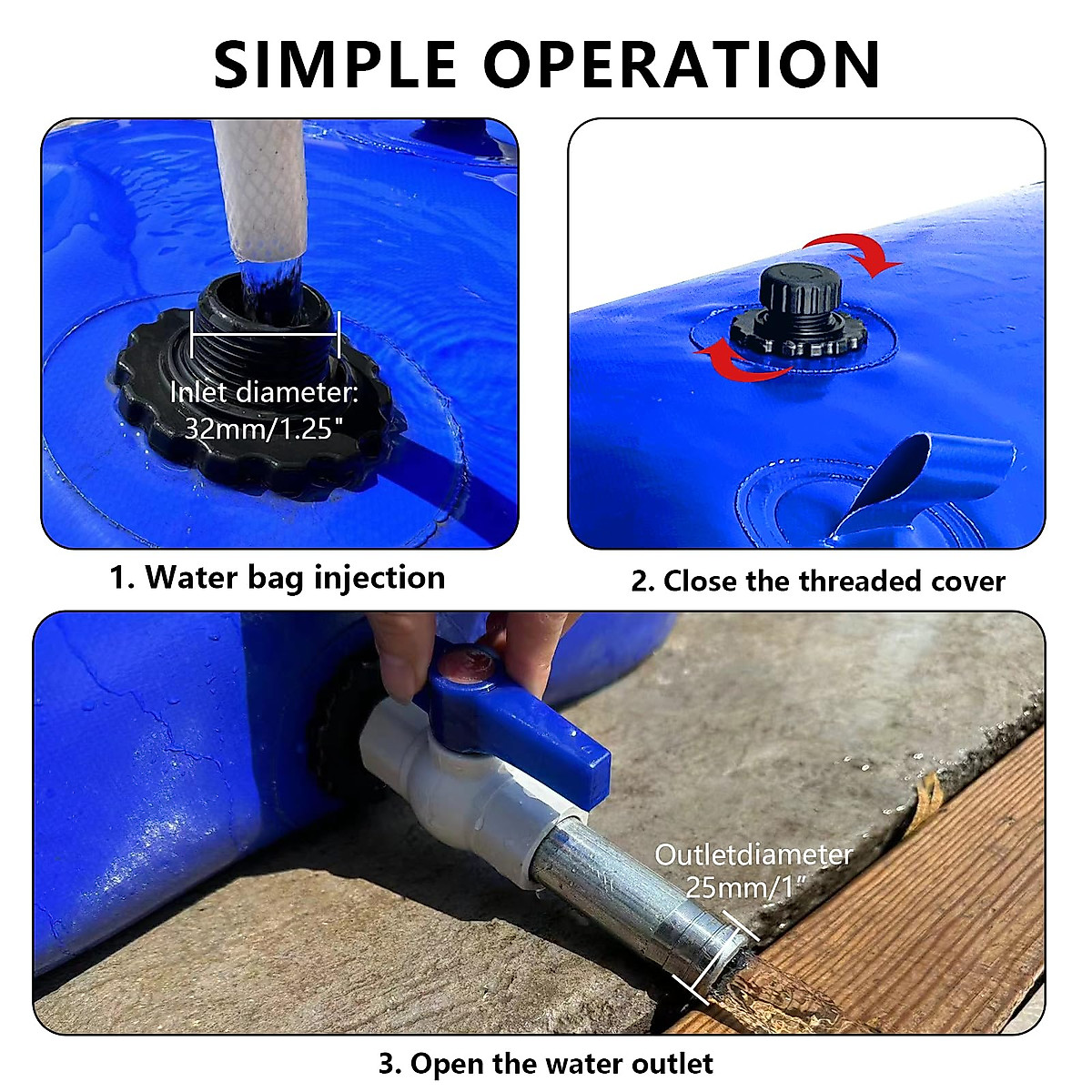 SIMPLE OPERATION

Inlet diameter: 32mm/1.25"

1. Water bag injection

2. Close the threaded cover

Outletdiameter 25mm/1"

3. Open the water outlet