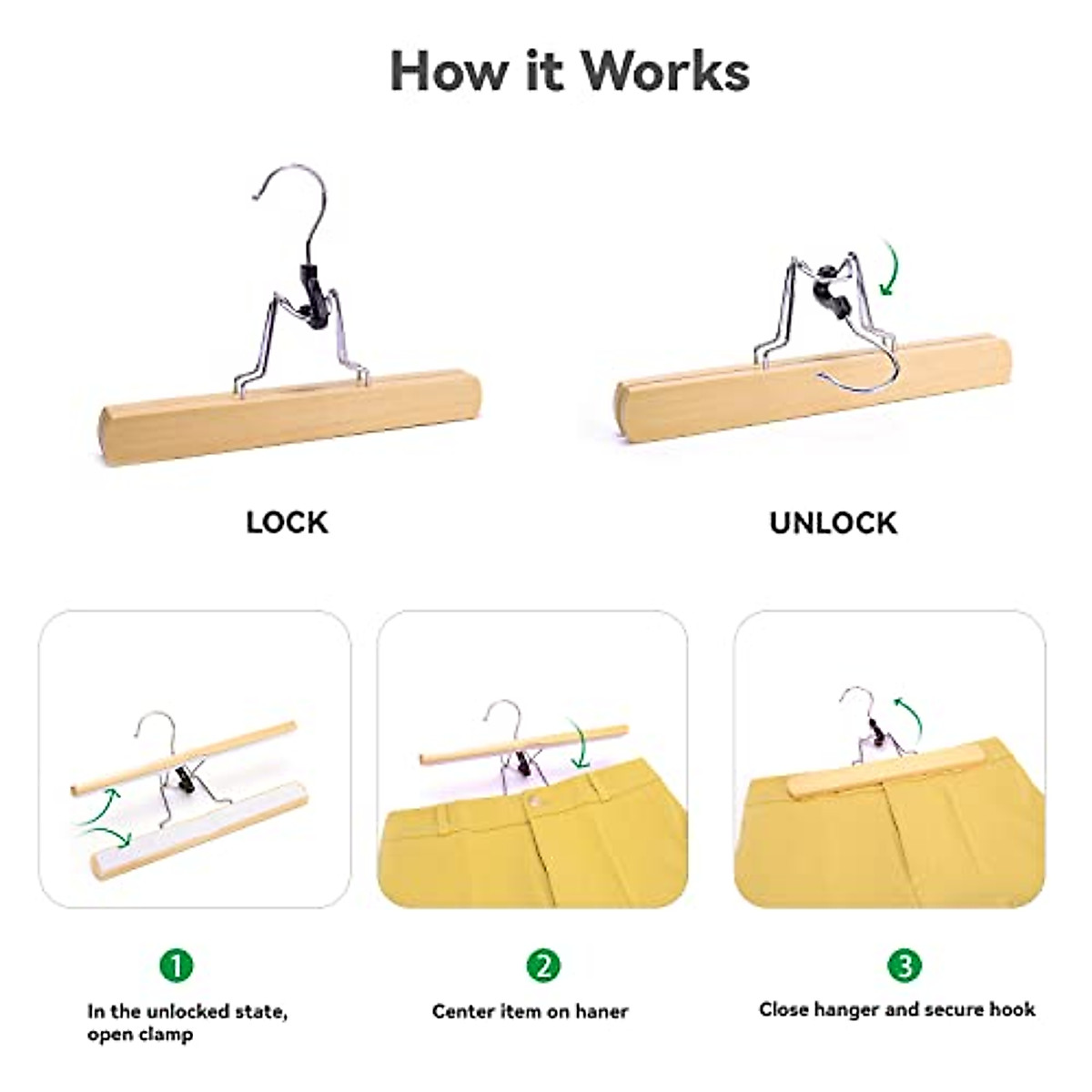 How it Works

LOCK

UNLOCK

1

In the unlocked state, open clamp

2

Center item on haner

3

Close hanger and secure hook