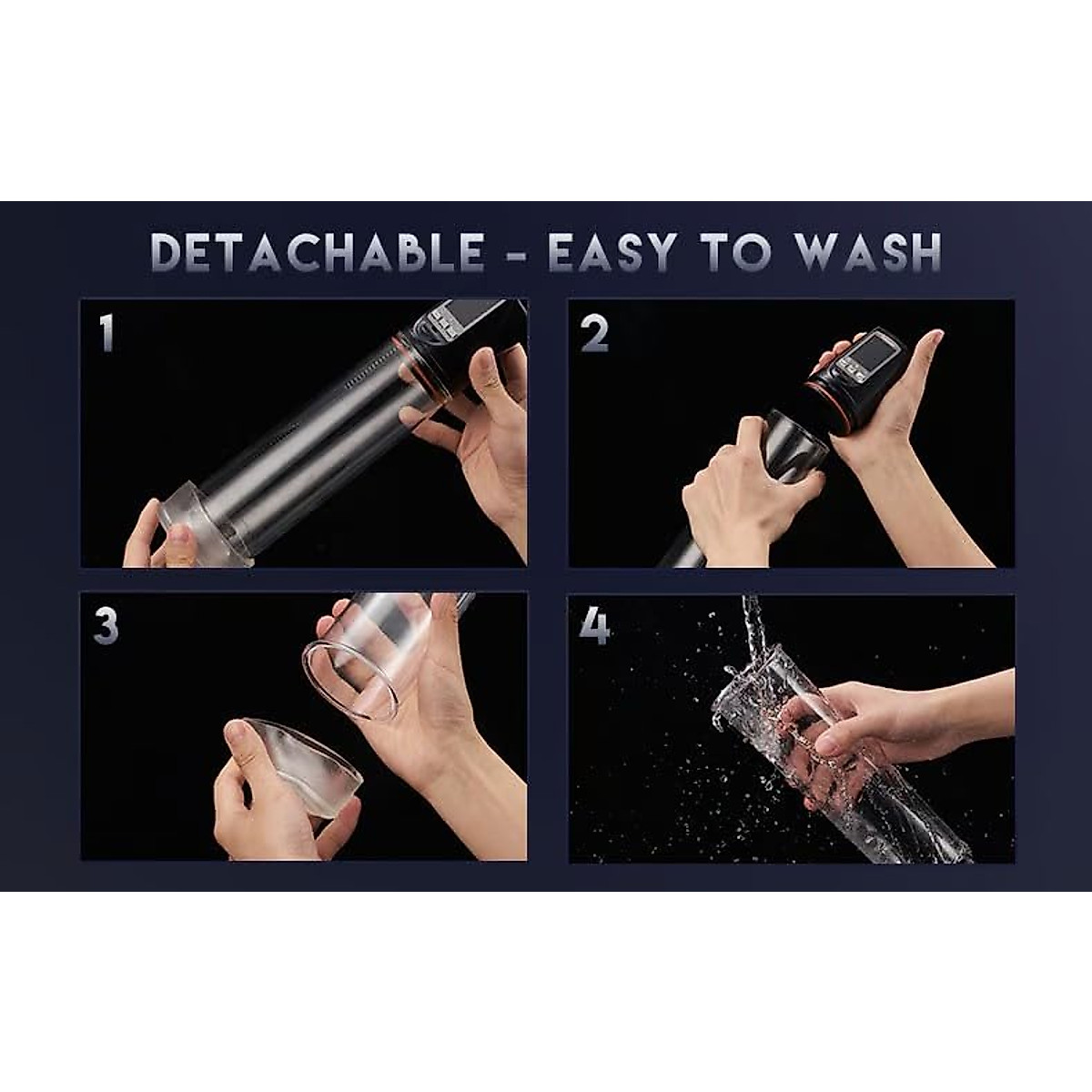 DETACHABLE - EASY TO WASH

1

2

3

4