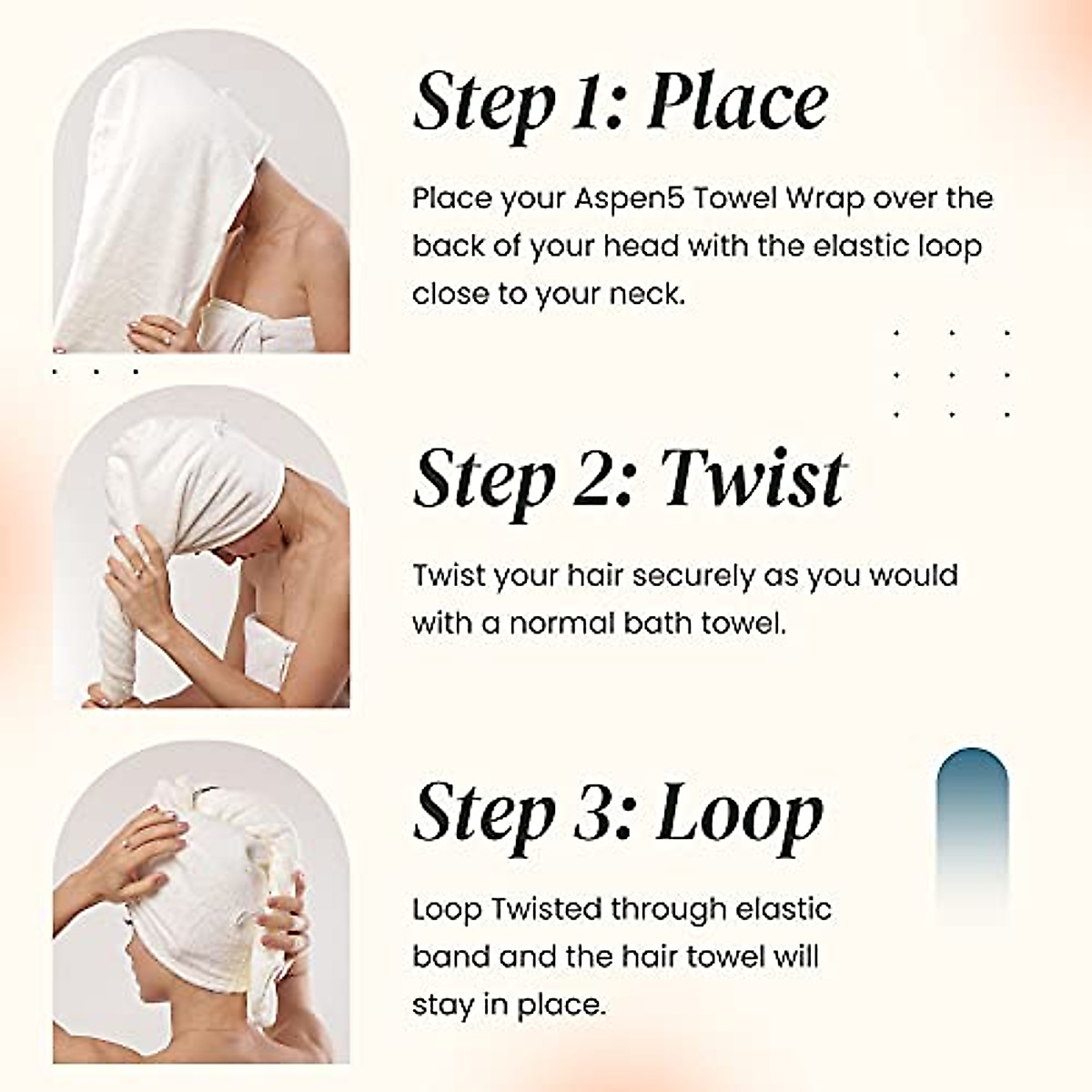 Step 1: Place

Place your Aspen5 Towel Wrap over the back of your head with the elastic loop close to your neck.

Step 2: Twist

Twist your hair securely as you would with a normal bath towel.

Step 3: Loop

Loop Twisted through elastic band and the hair towel will stay in place.