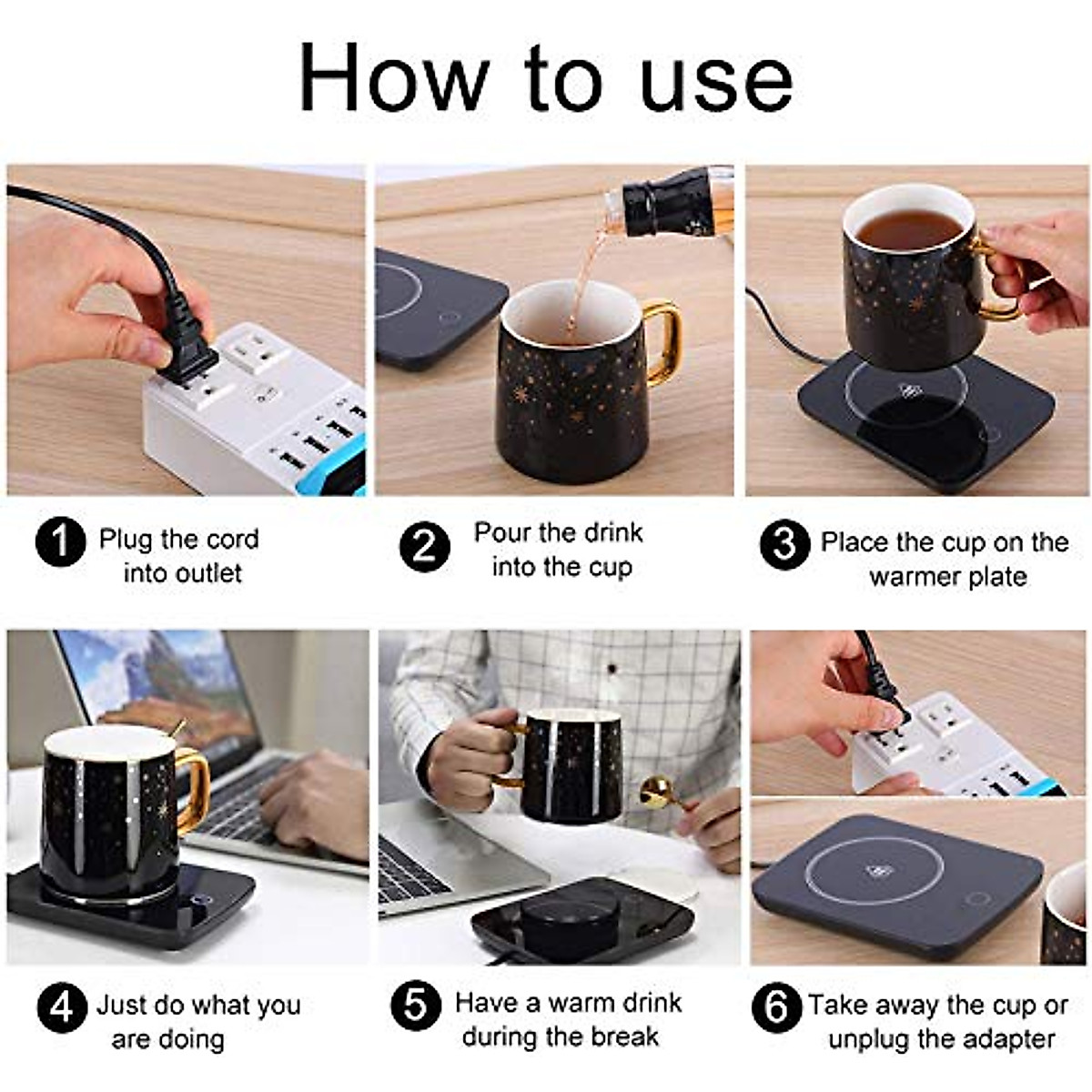 How to use

1 Plug the cord into outlet

2 Pour the drink into the cup

3 Place the cup on the warmer plate

4 Just do what you are doing

5 Have a warm drink during the break

6 Take away the cup or unplug the adapter