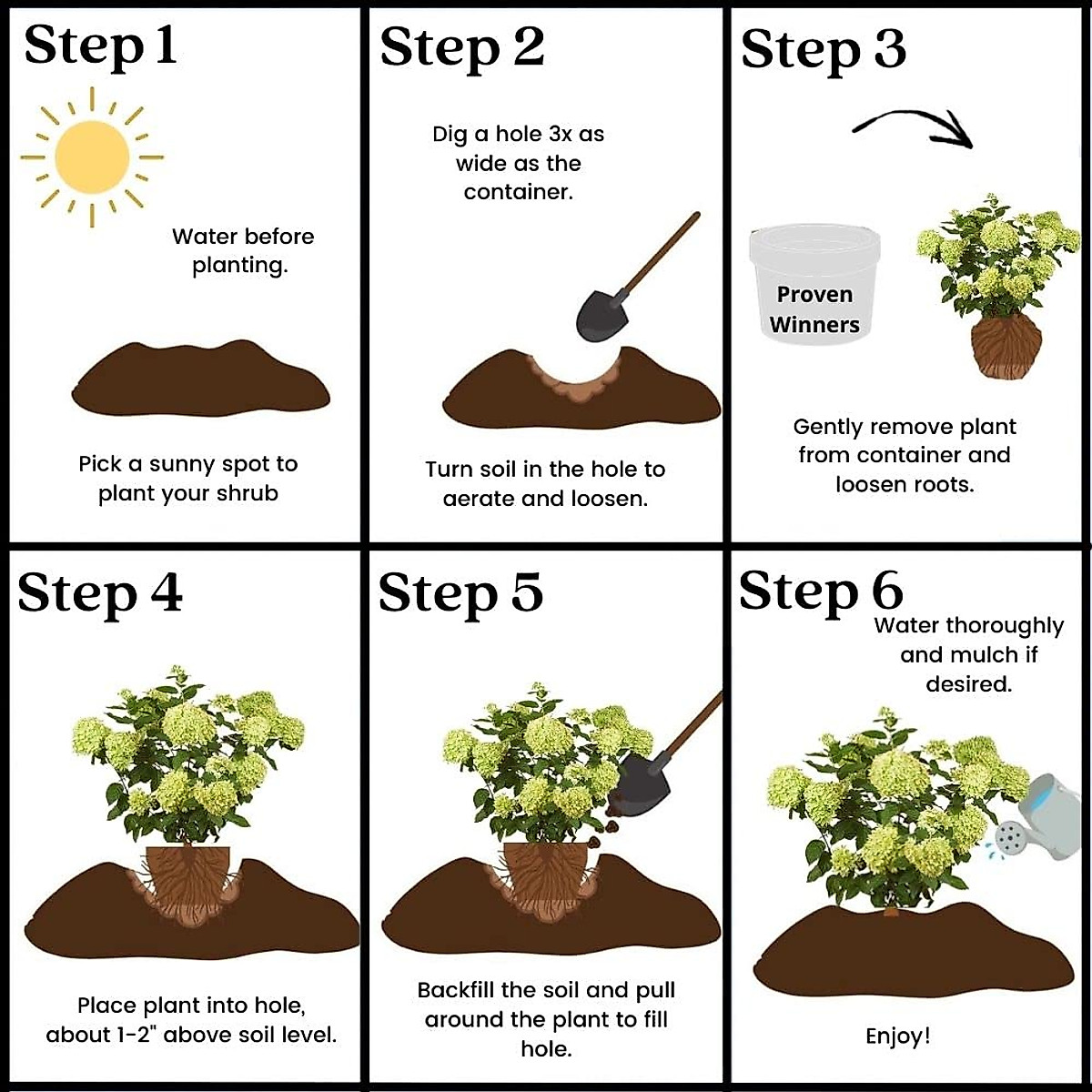 Step 1

Water before planting.

Pick a sunny spot to plant your shrub

Step 2

Dig a hole 3x as wide as the container.

Turn soil in the hole to aerate and loosen.

Step 3

Proven Winners

Gently remove plant from container and loosen roots.

Step 4

Place plant into hole, about 1-2" above soil level.

Step 5

Backfill the soil and pull around the plant to fill hole.

Step 6

Water thoroughly and mulch if desired.

Enjoy!