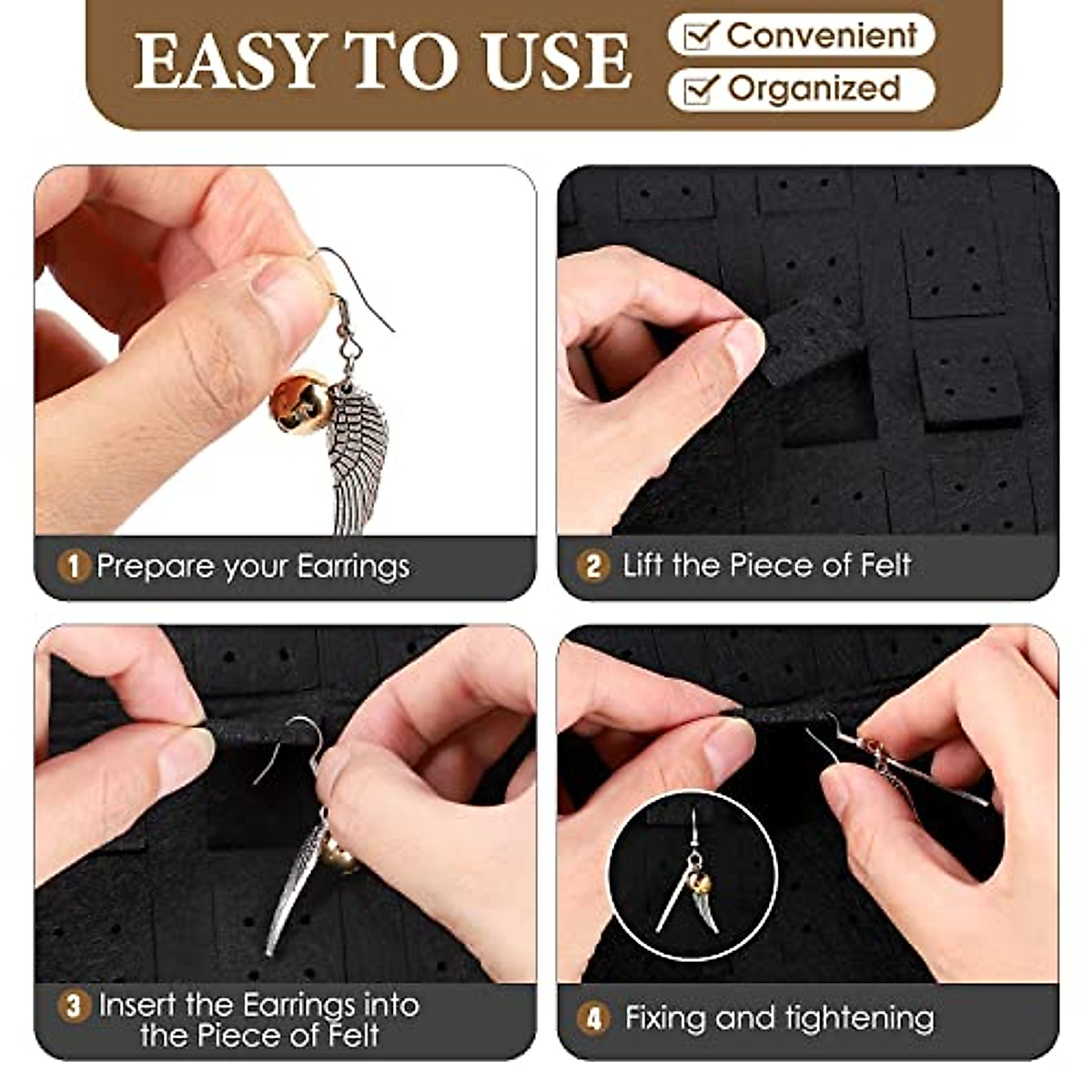 EASY TO USE

Convenient

Organized

1 Prepare your Earrings

2 Lift the Piece of Felt

3 Insert the Earrings into the Piece of Felt

4 Fixing and tightening