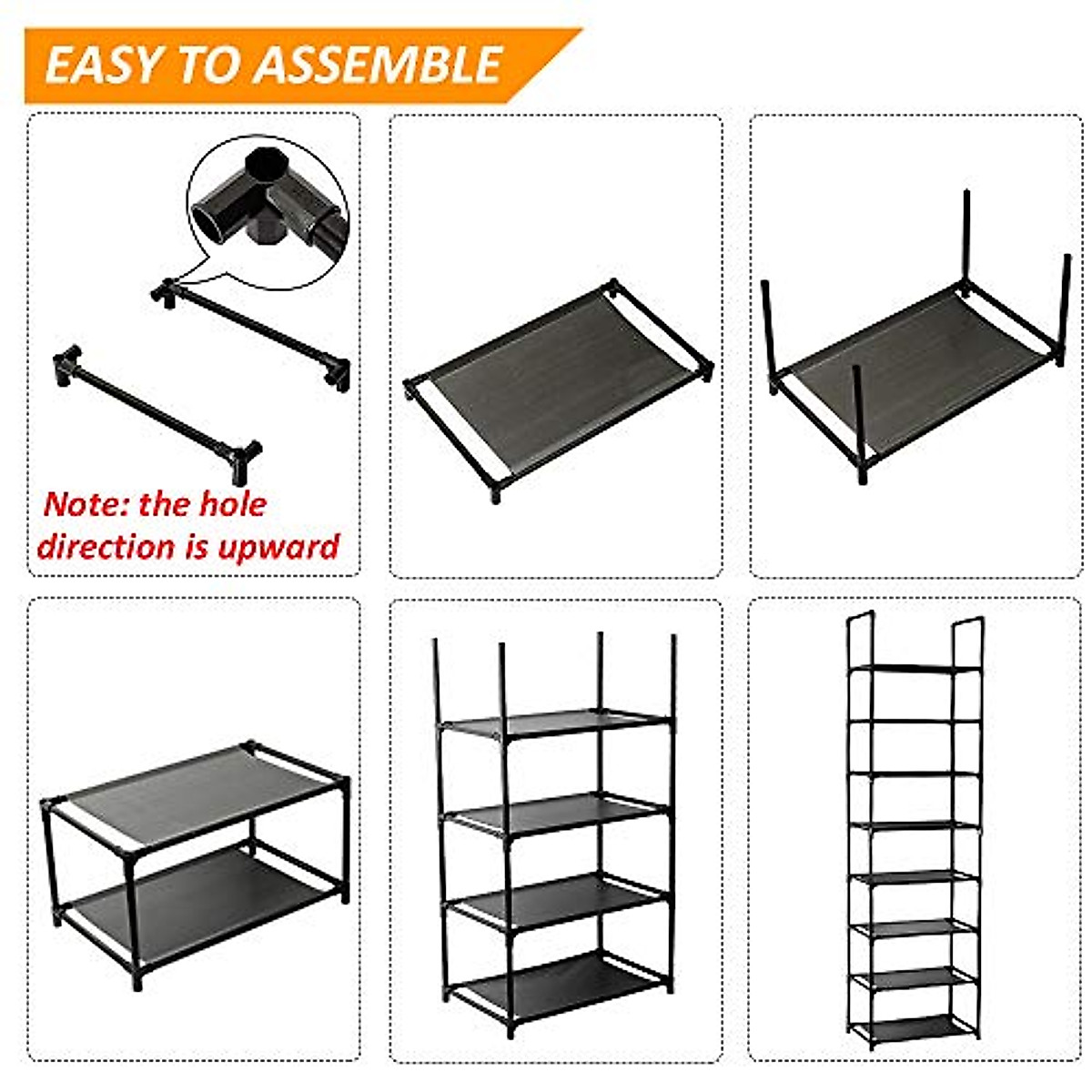 EASY TO ASSEMBLE

Note: the hole direction is upward