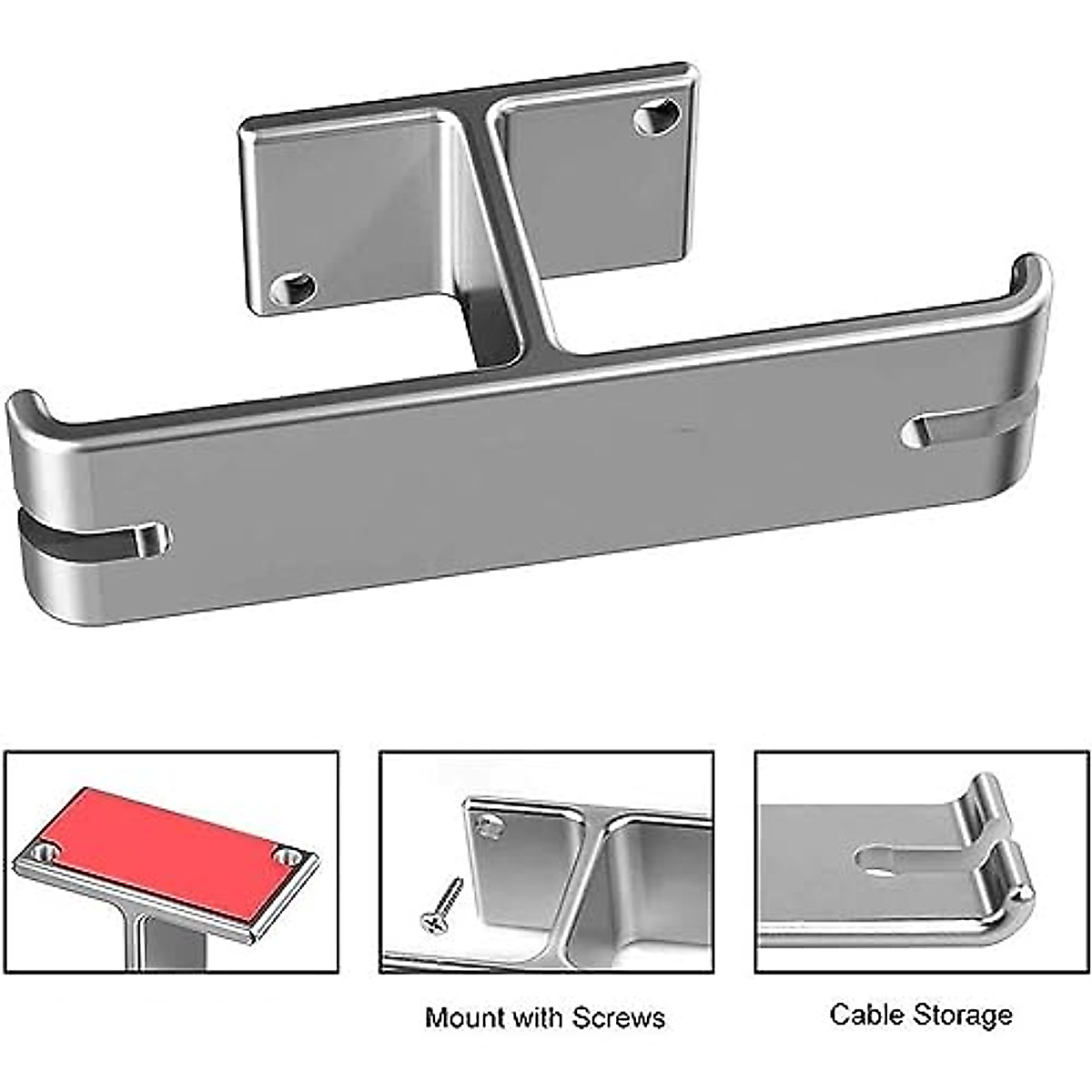 Mount with Screws

Cable Storage