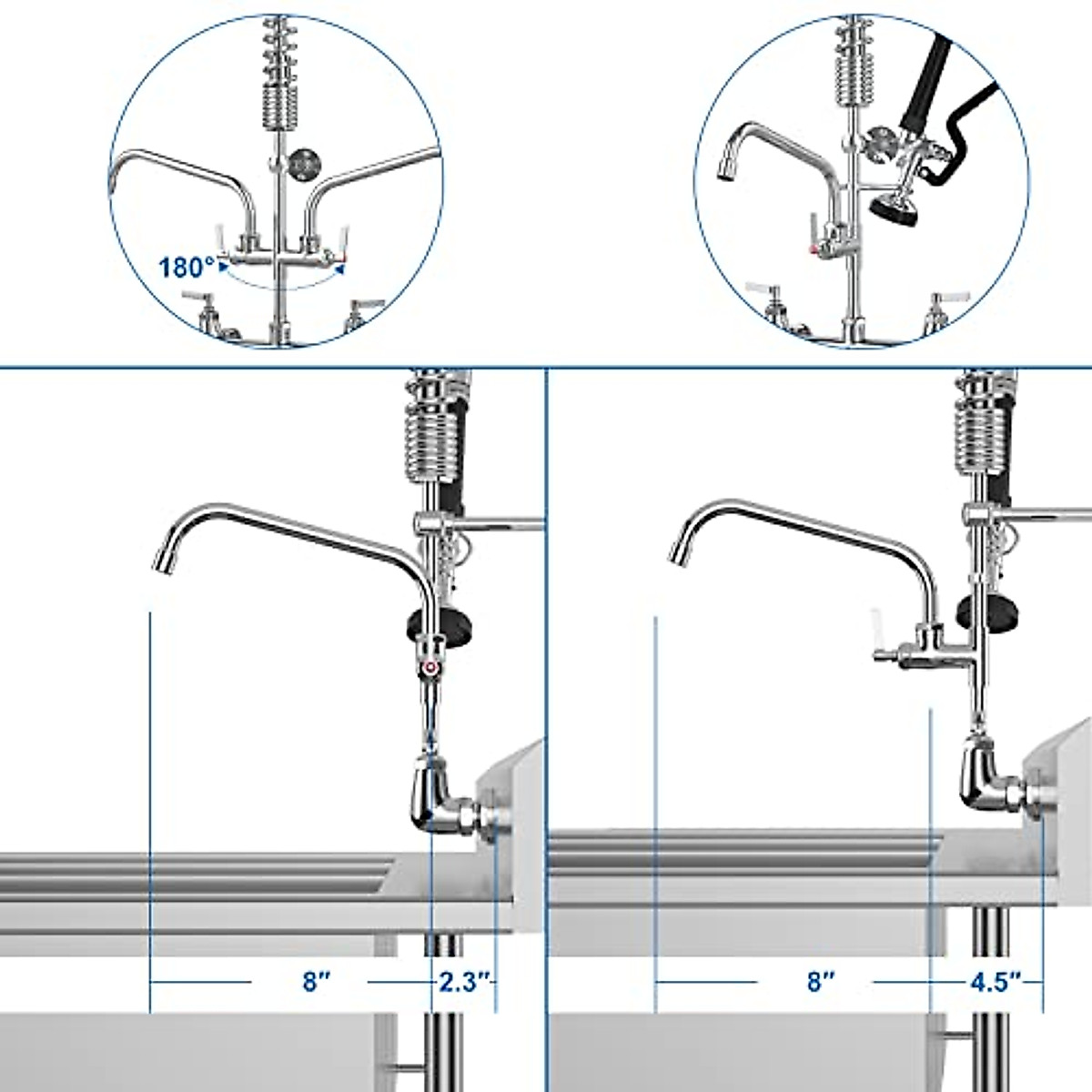 180°

8″

2.3″

8″

4.5″