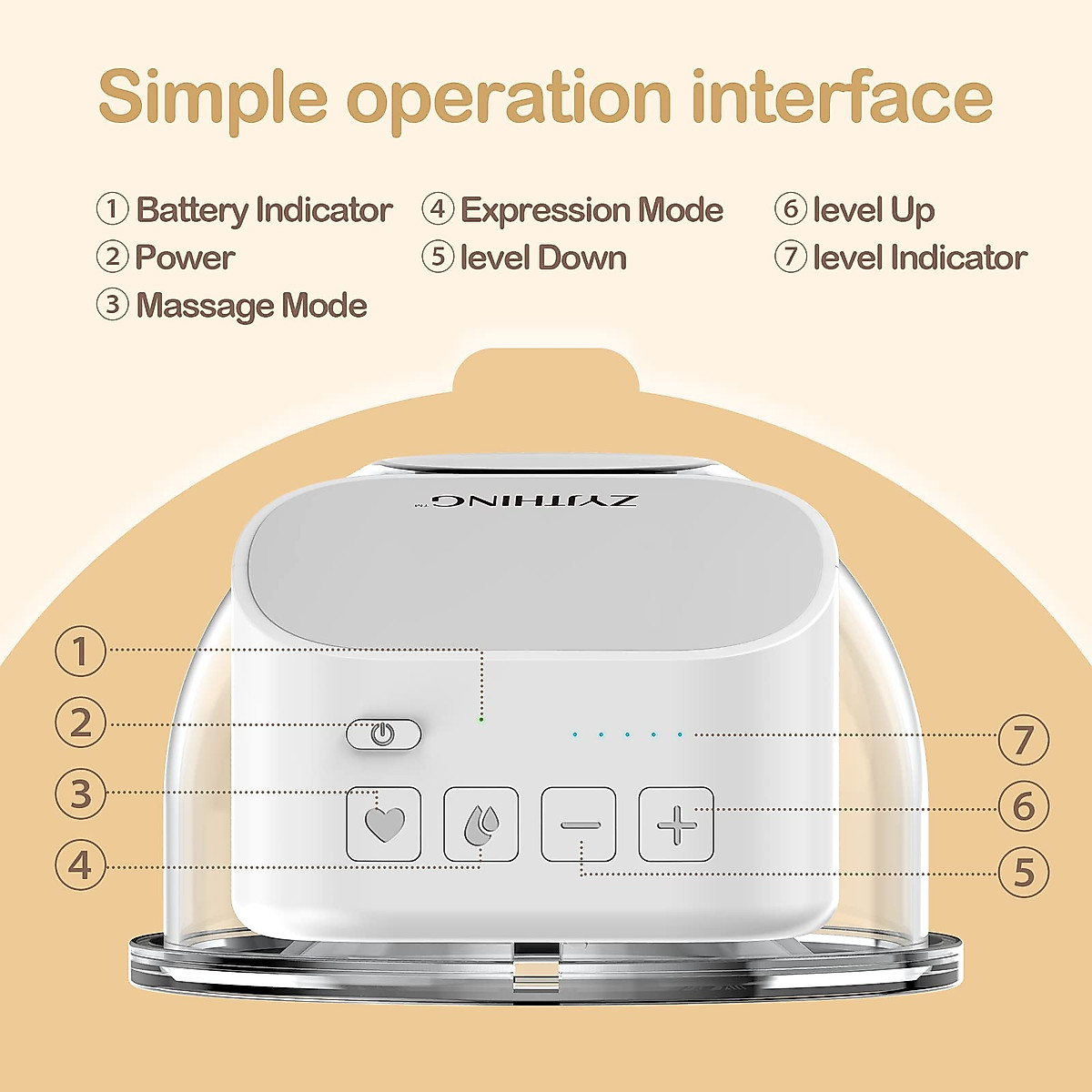 Simple operation interface

① Battery Indicator
② Power
③ Massage Mode

④ Expression Mode
⑤ level Down

⑥ level Up
⑦ level Indicator

ZYTHING™

①
②
③
④
⑦
⑥
⑤