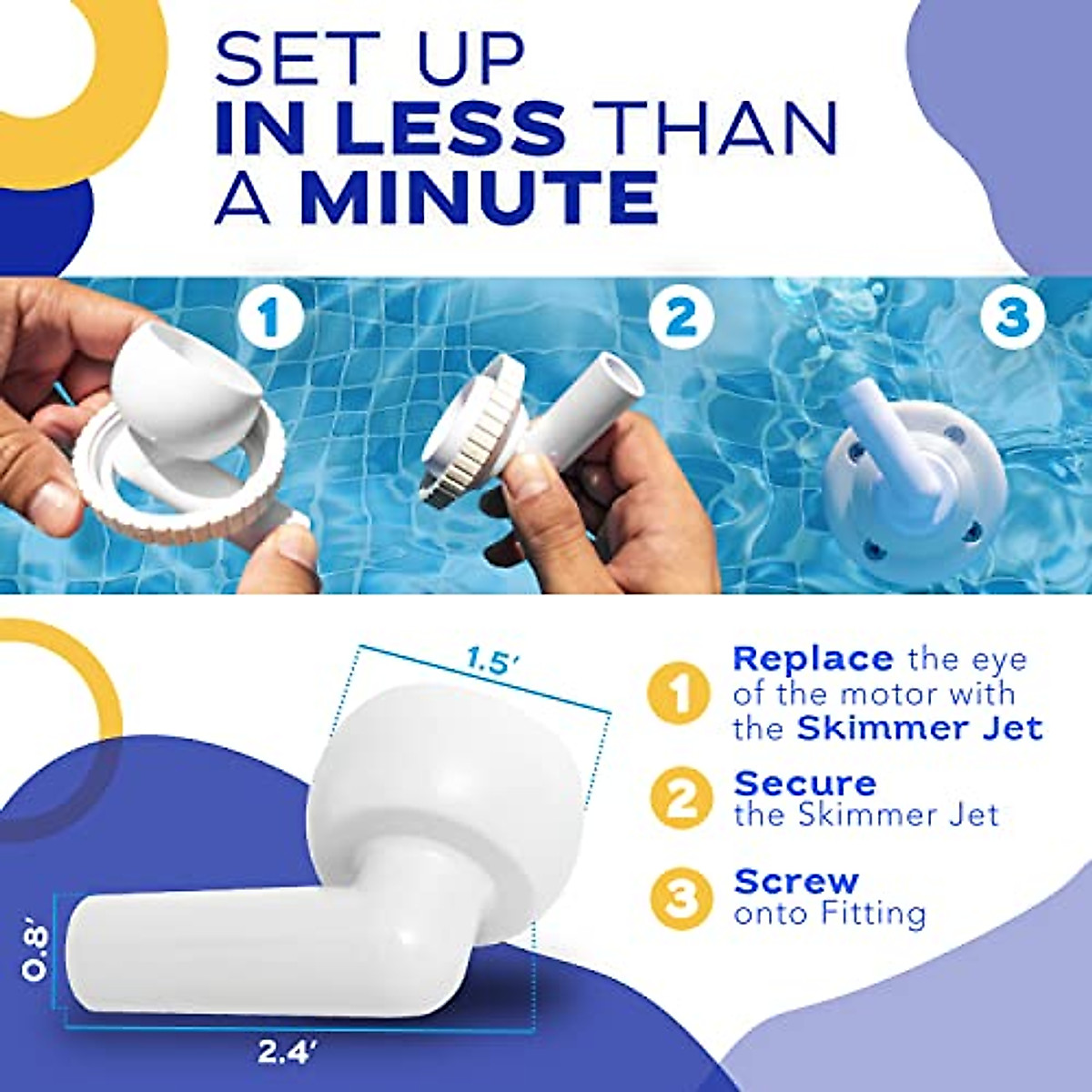 SET UP
IN LESS THAN
A MINUTE

1

2

3

1.5'

0.8'

2.4'

1 Replace the eye of the motor with the Skimmer Jet

2 Secure the Skimmer Jet

3 Screw onto Fitting