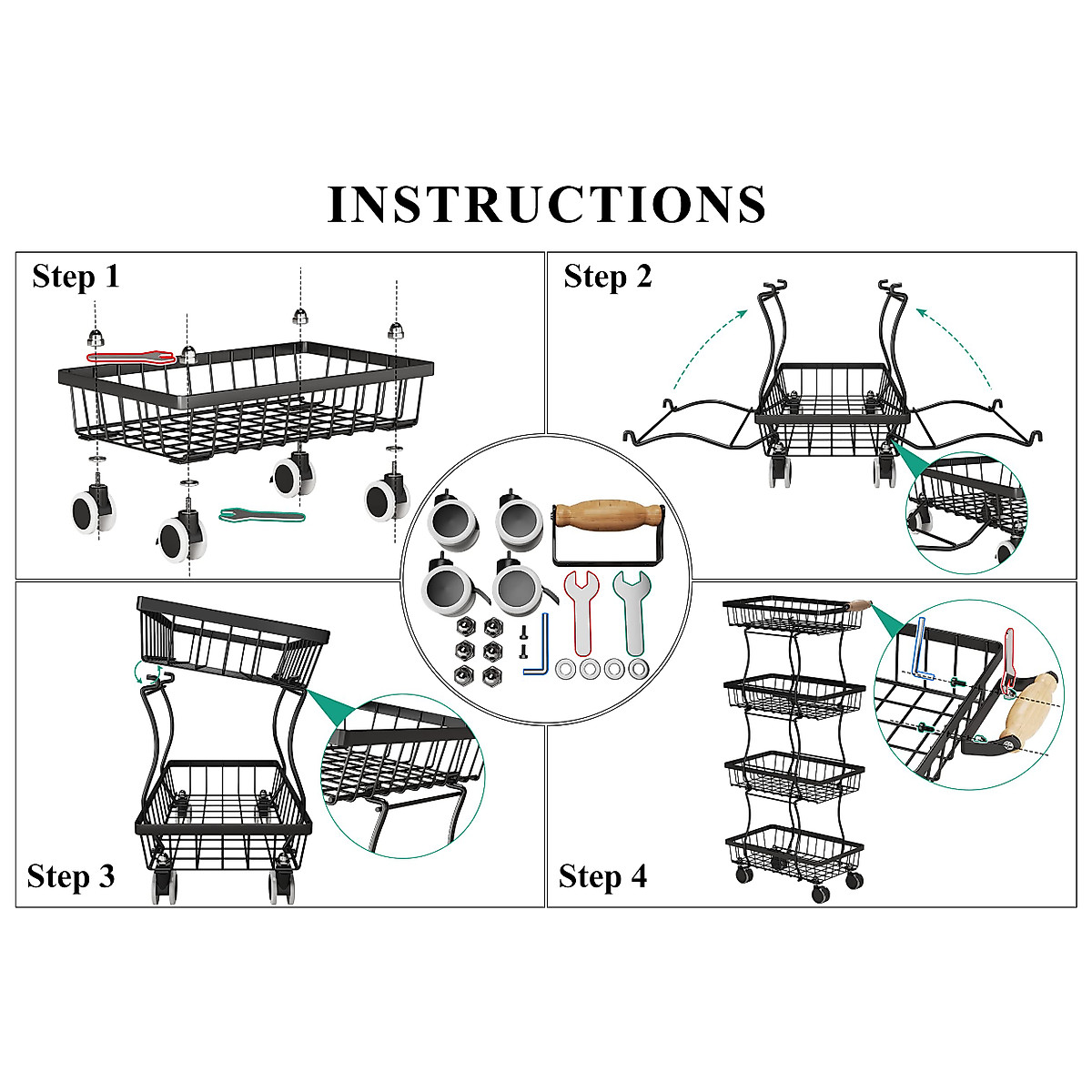 INSTRUCTIONS

Step 1

Step 2

Step 3

Step 4