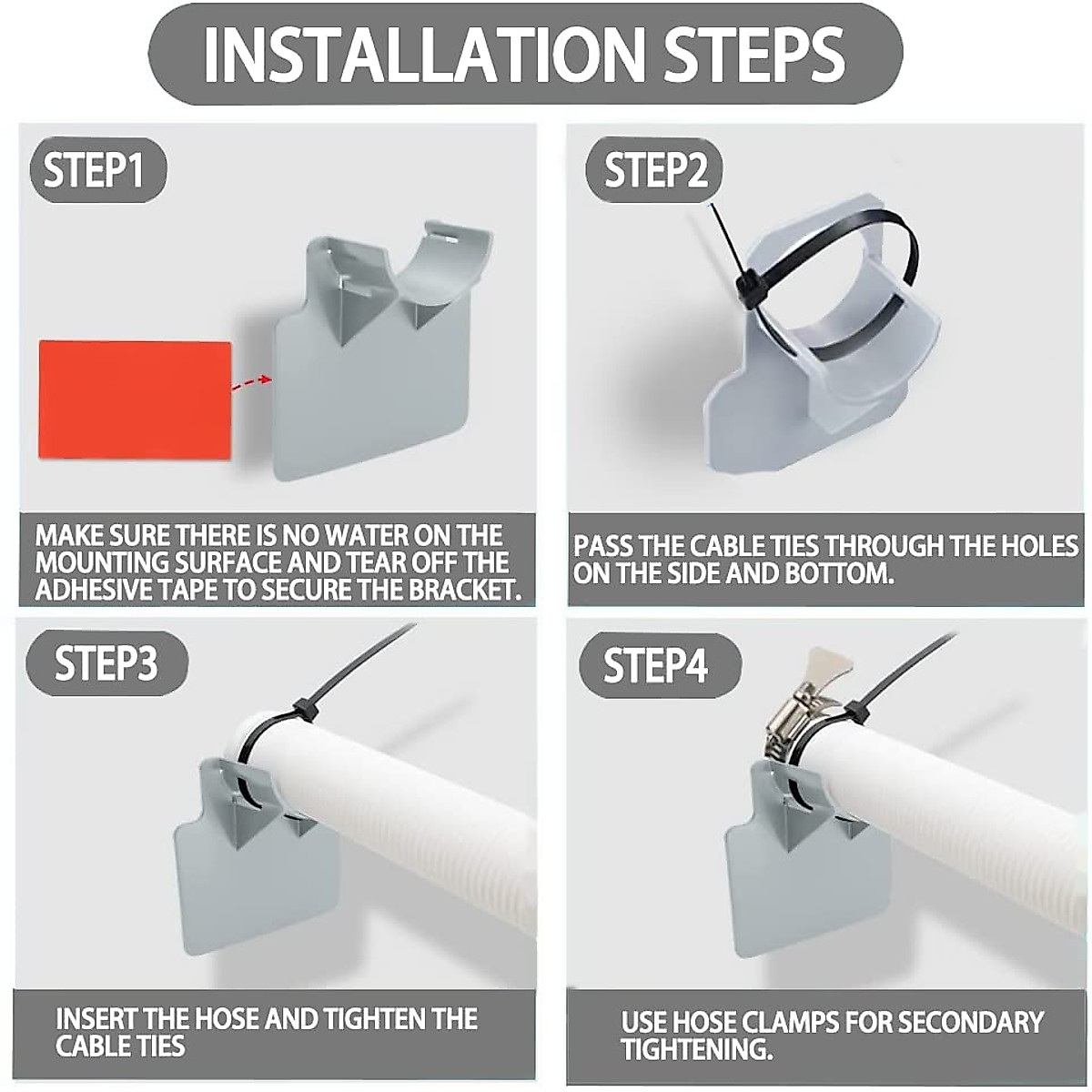 INSTALLATION STEPS

STEP1

MAKE SURE THERE IS NO WATER ON THE MOUNTING SURFACE AND TEAR OFF THE ADHESIVE TAPE TO SECURE THE BRACKET.

STEP2

PASS THE CABLE TIES THROUGH THE HOLES ON THE SIDE AND BOTTOM.

STEP3

INSERT THE HOSE AND TIGHTEN THE CABLE TIES

STEP4

USE HOSE CLAMPS FOR SECONDARY TIGHTENING.