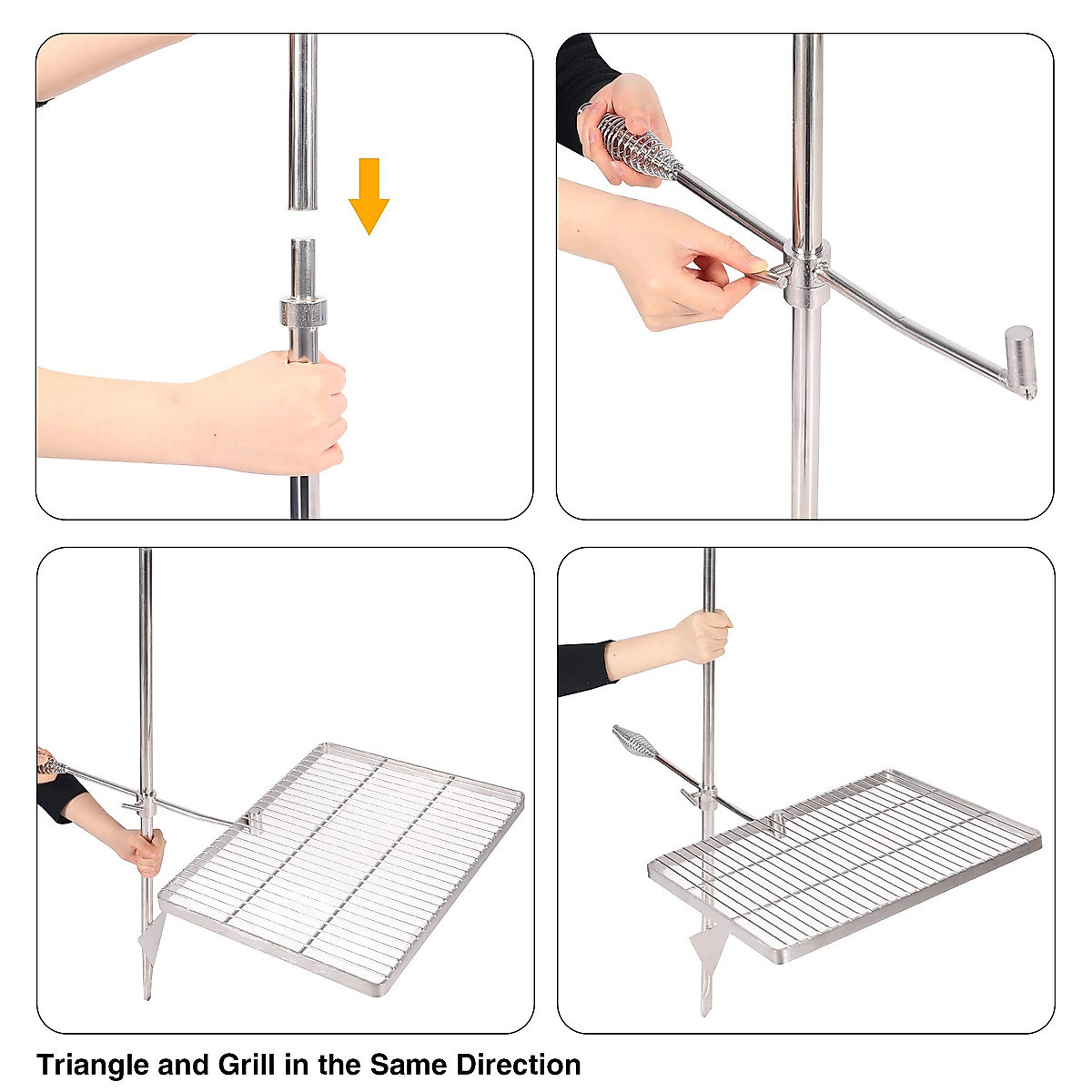 Triangle and Grill in the Same Direction