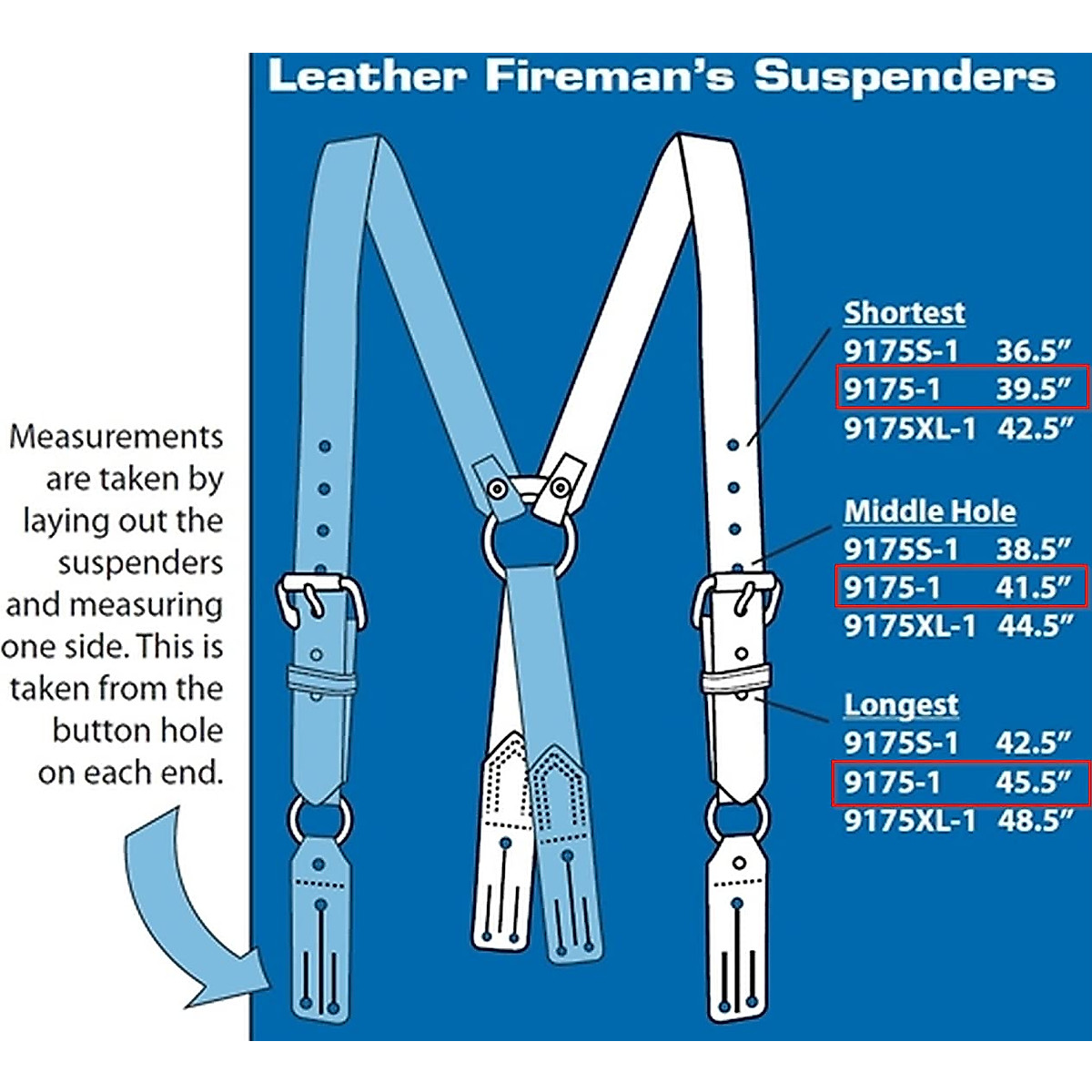 Leather Fireman's Suspenders

Measurements are taken by laying out the suspenders and measuring one side. This is taken from the button hole on each end.

Shortest
9175S-1 36.5"
9175-1 39.5"
9175XL-1 42.5"

Middle Hole
9175S-1 38.5"
9175-1 41.5"
9175XL-1 44.5"

Longest
9175S-1 42.5"
9175-1 45.5"
9175XL-1 48.5"