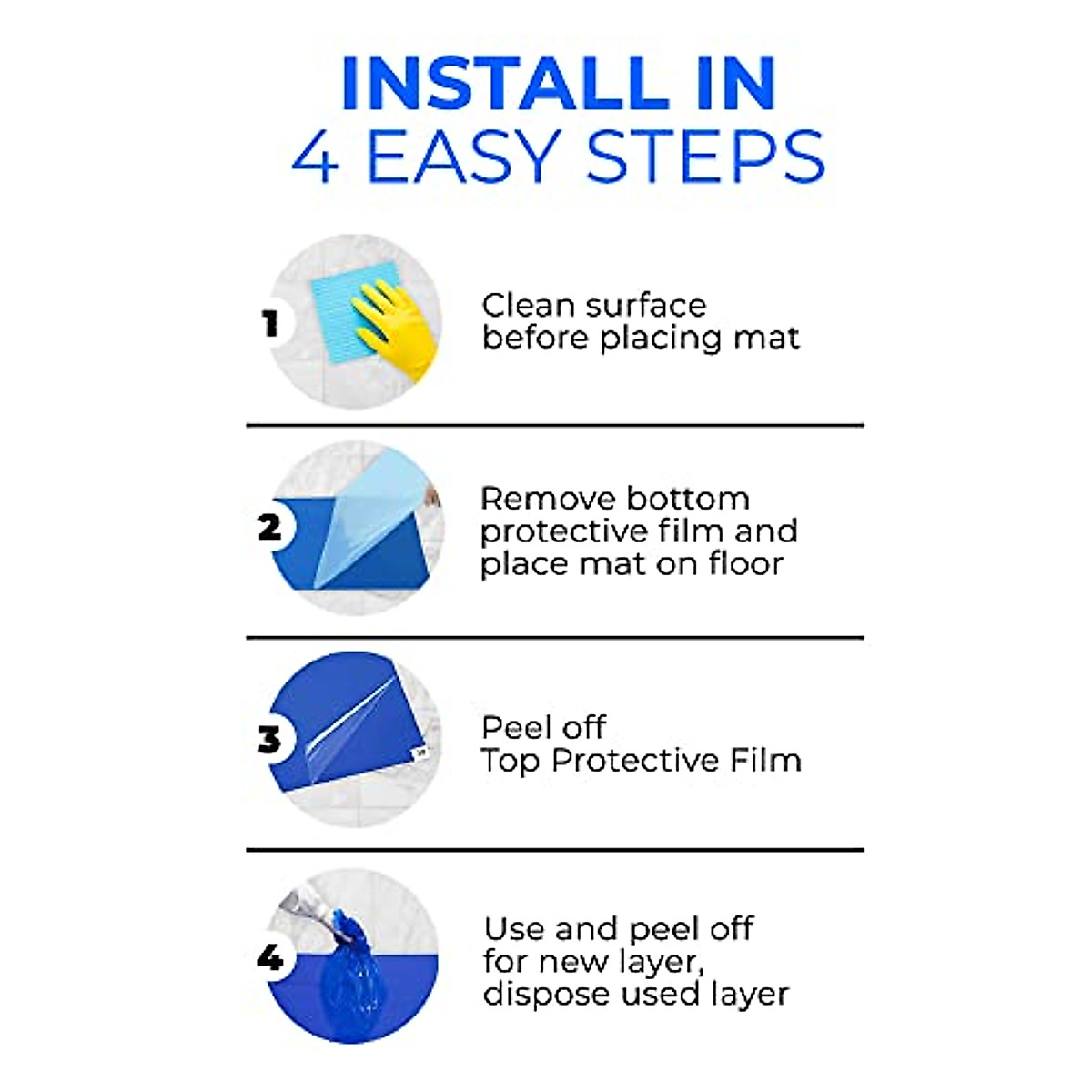 INSTALL IN
4 EASY STEPS

1

Clean surface before placing mat

2

Remove bottom protective film and place mat on floor

3

Peel off
Top Protective Film

4

Use and peel off for new layer, dispose used layer