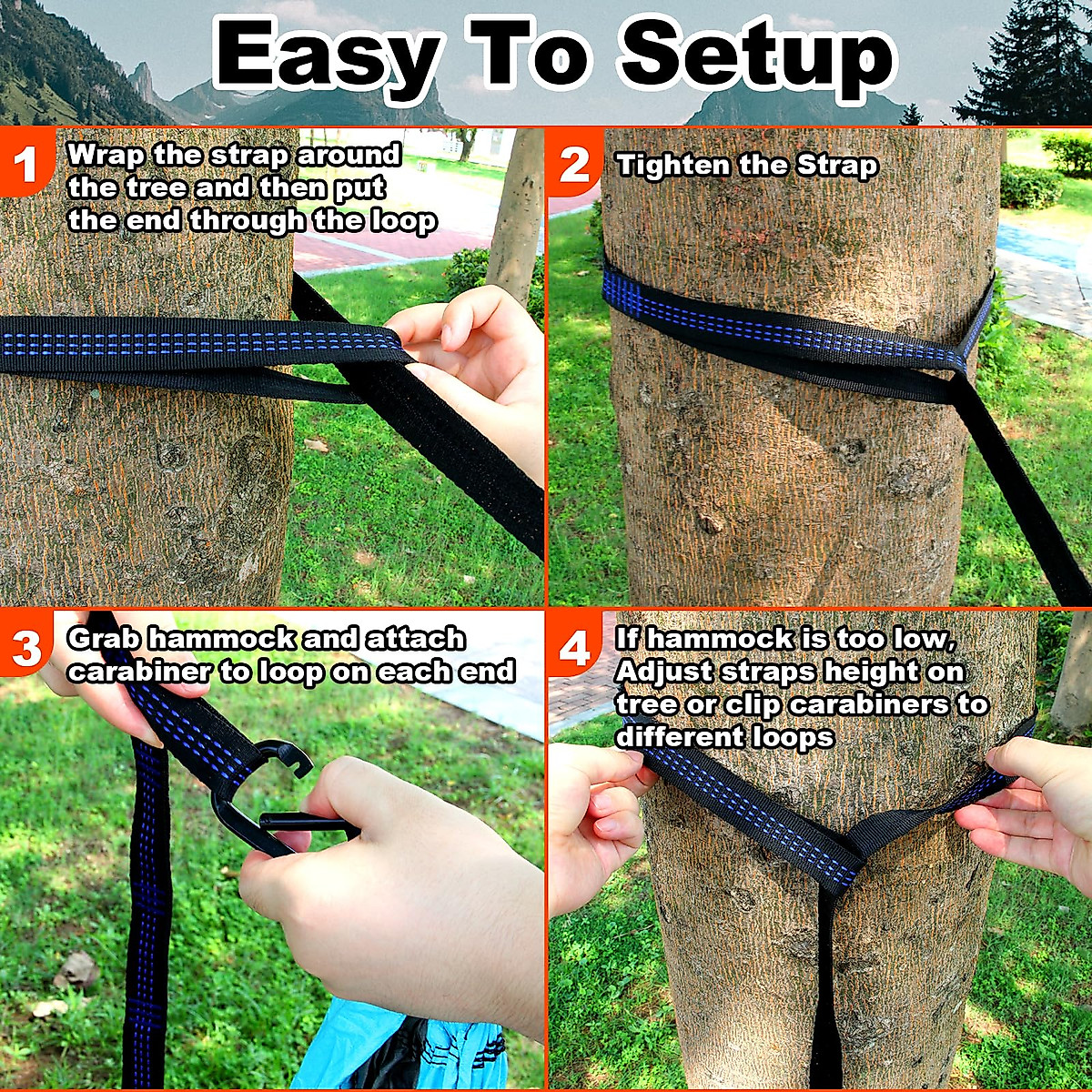 Easy To Setup

1 Wrap the strap around the tree and then put the end through the loop

2 Tighten the Strap

3 Grab hammock and attach carabiner to loop on each end

4 If hammock is too low, Adjust straps height on tree or clip carabiners to different loops