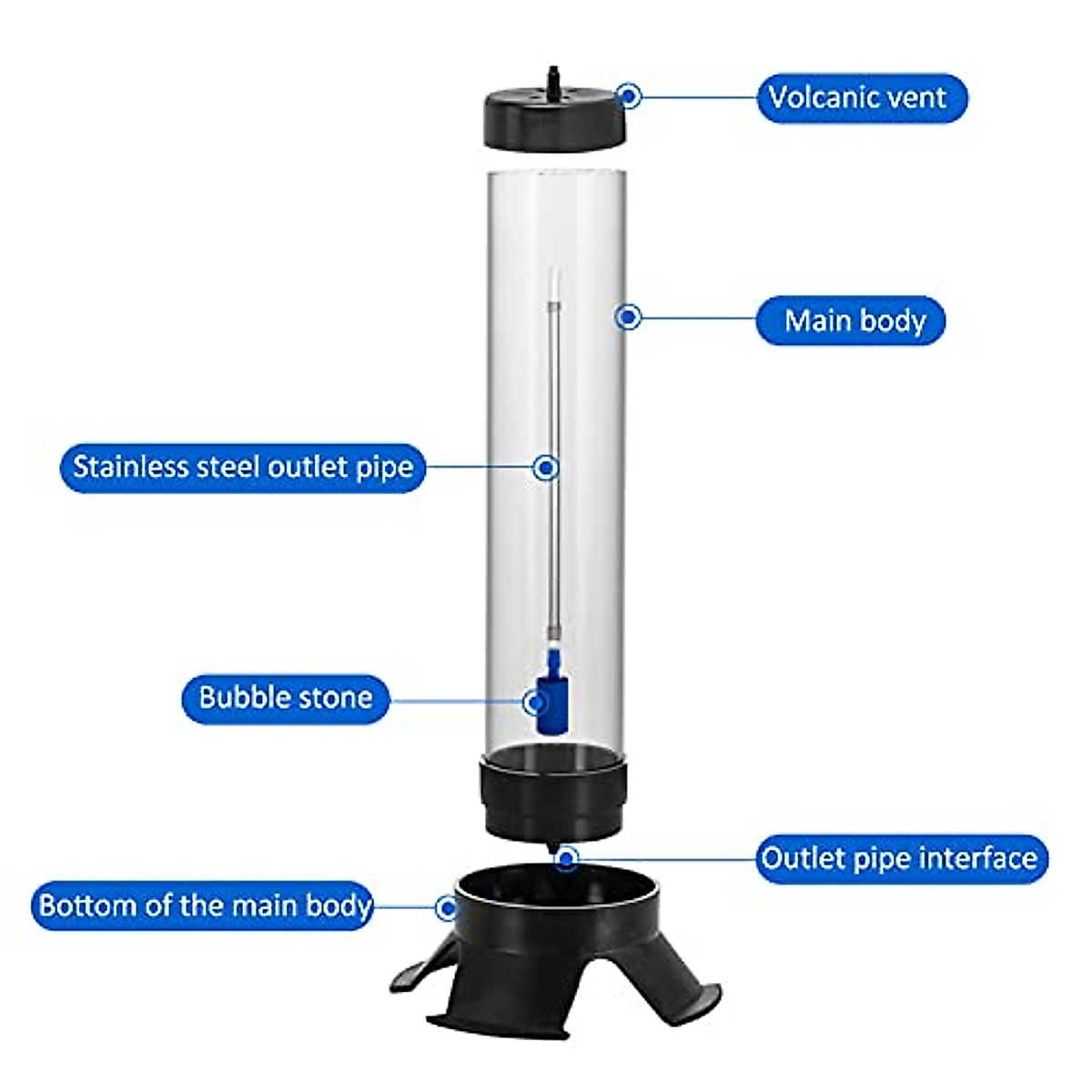 Volcanic vent

Main body

Stainless steel outlet pipe

Bubble stone

Outlet pipe interface

Bottom of the main body