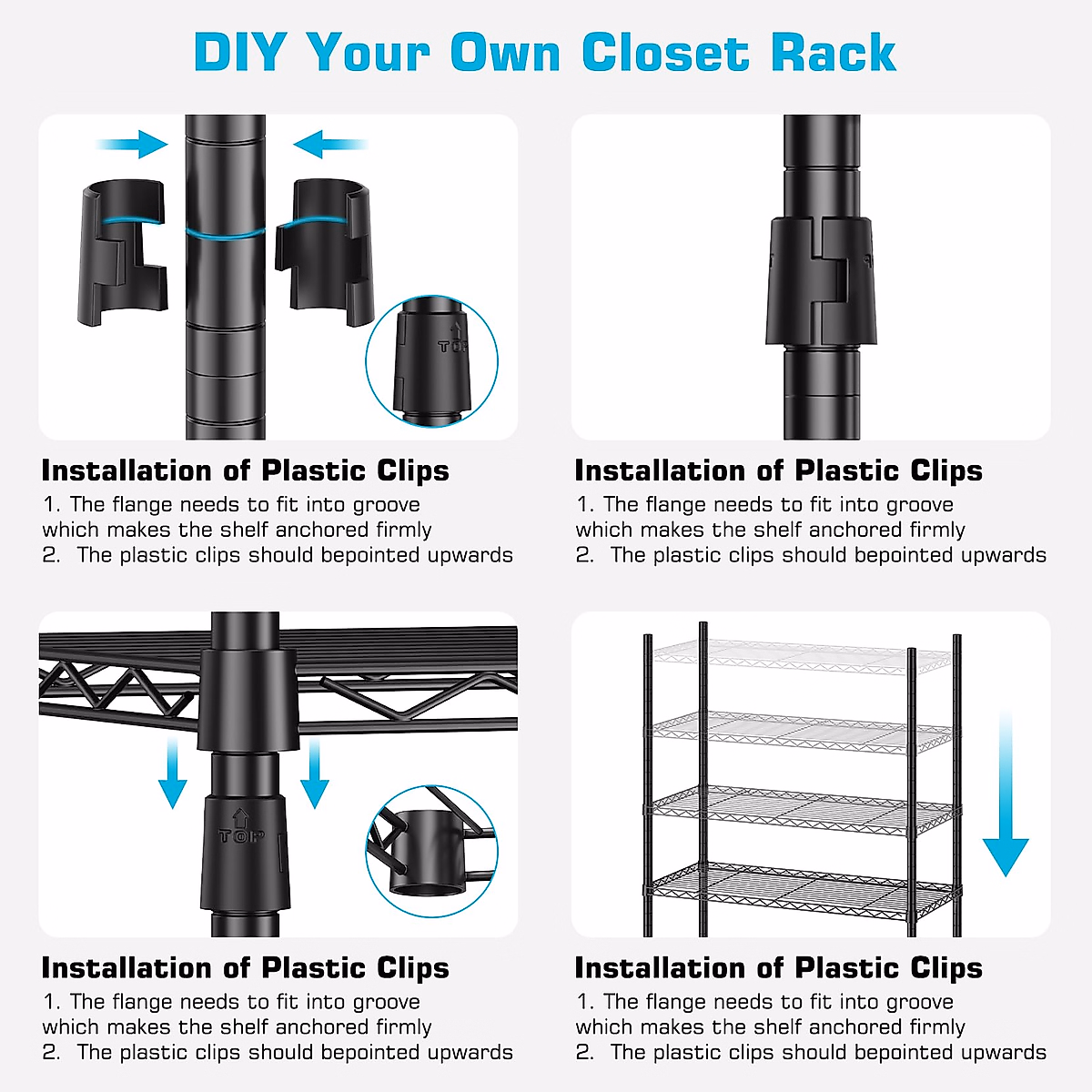 DIY Your Own Closet Rack

TOP

Installation of Plastic Clips
1. The flange needs to fit into groove which makes the shelf anchored firmly
2. The plastic clips should bepointed upwards

Installation of Plastic Clips
1. The flange needs to fit into groove which makes the shelf anchored firmly
2. The plastic clips should bepointed upwards

TOP

Installation of Plastic Clips
1. The flange needs to fit into groove which makes the shelf anchored firmly
2. The plastic clips should bepointed upwards

Installation of Plastic Clips
1. The flange needs to fit into groove which makes the shelf anchored firmly
2. The plastic clips should bepointed upwards