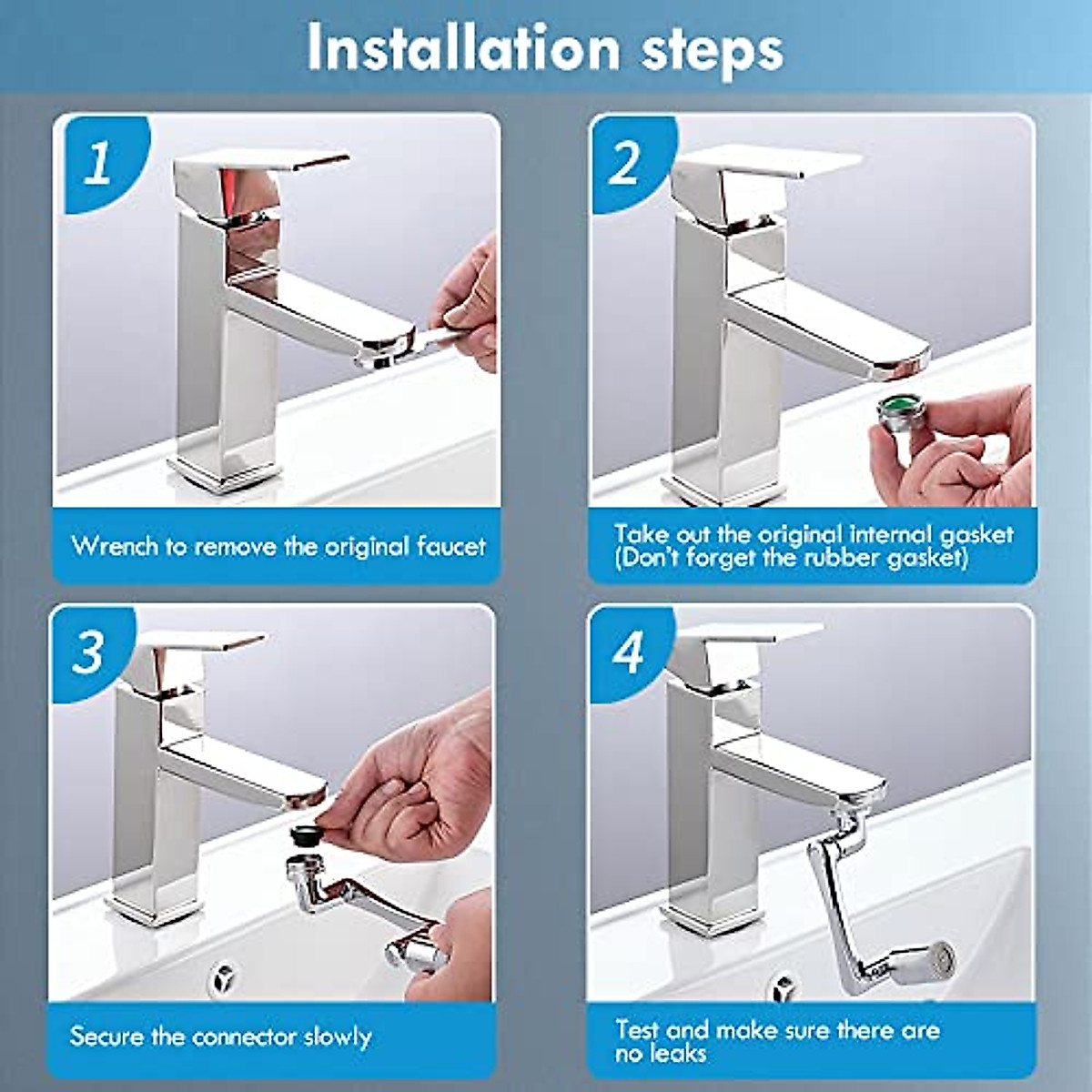 Installation steps

1

Wrench to remove the original faucet

2

Take out the original internal gasket (Don't forget the rubber gasket)

3

Secure the connector slowly

4

Test and make sure there are no leaks